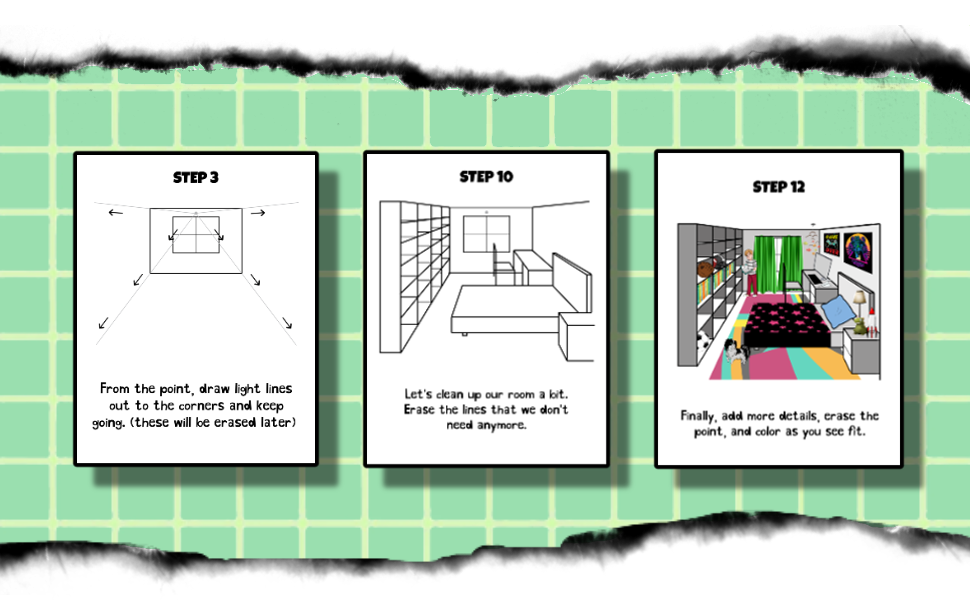 STEP 3

From the point, draw light lines out to the corners and keep going. (these will be erased later)

STEP 10

Let's clean up our room a bit. Erase the lines that we don't need anymore.

STEP 12

Finally, add more details, erase the point, and color as you see fit.