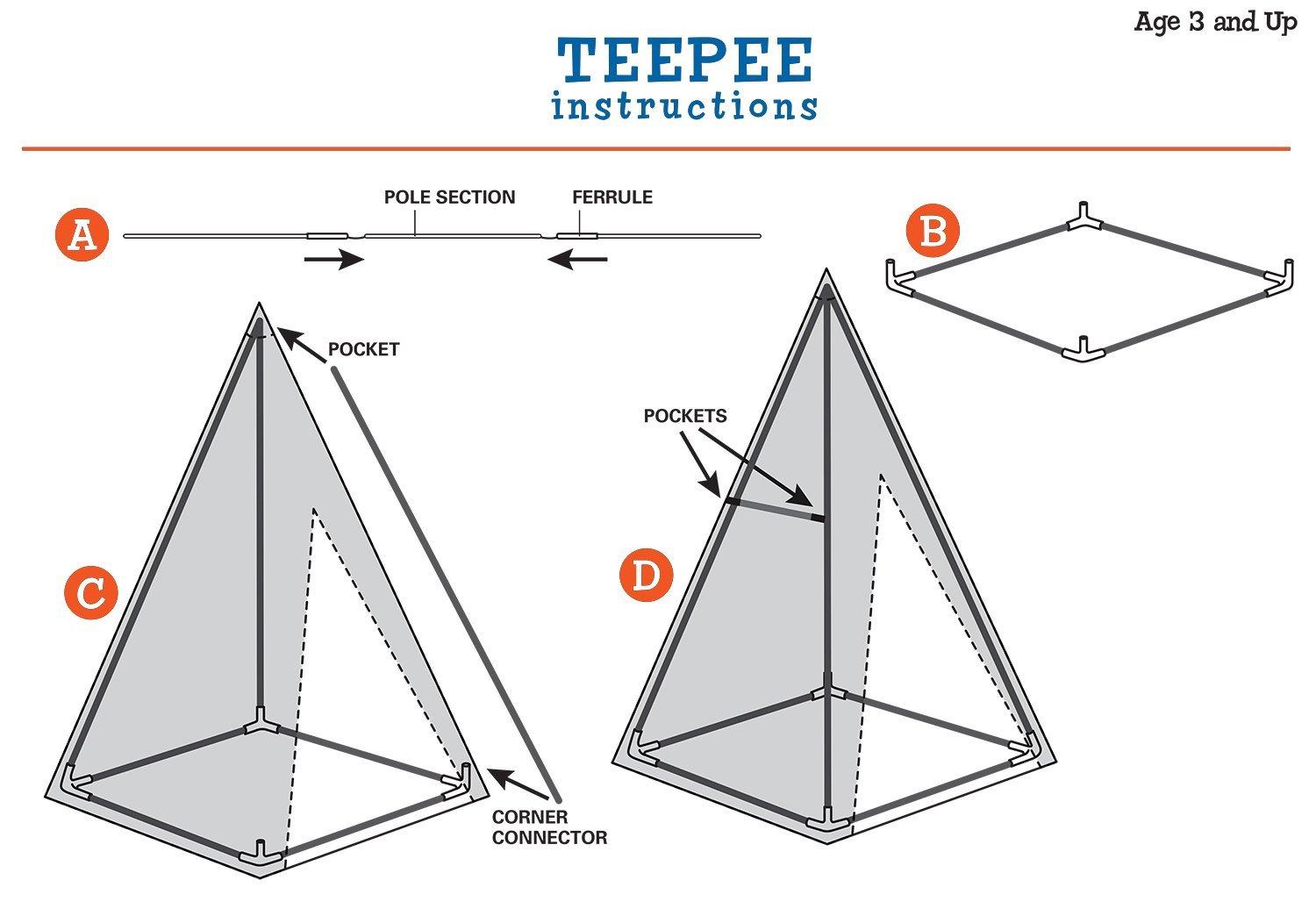 Age 3 and Up

TEEPEE
instructions

A

POLE SECTION

FERRULE

B

POCKET

C

CORNER CONNECTOR

POCKETS

D