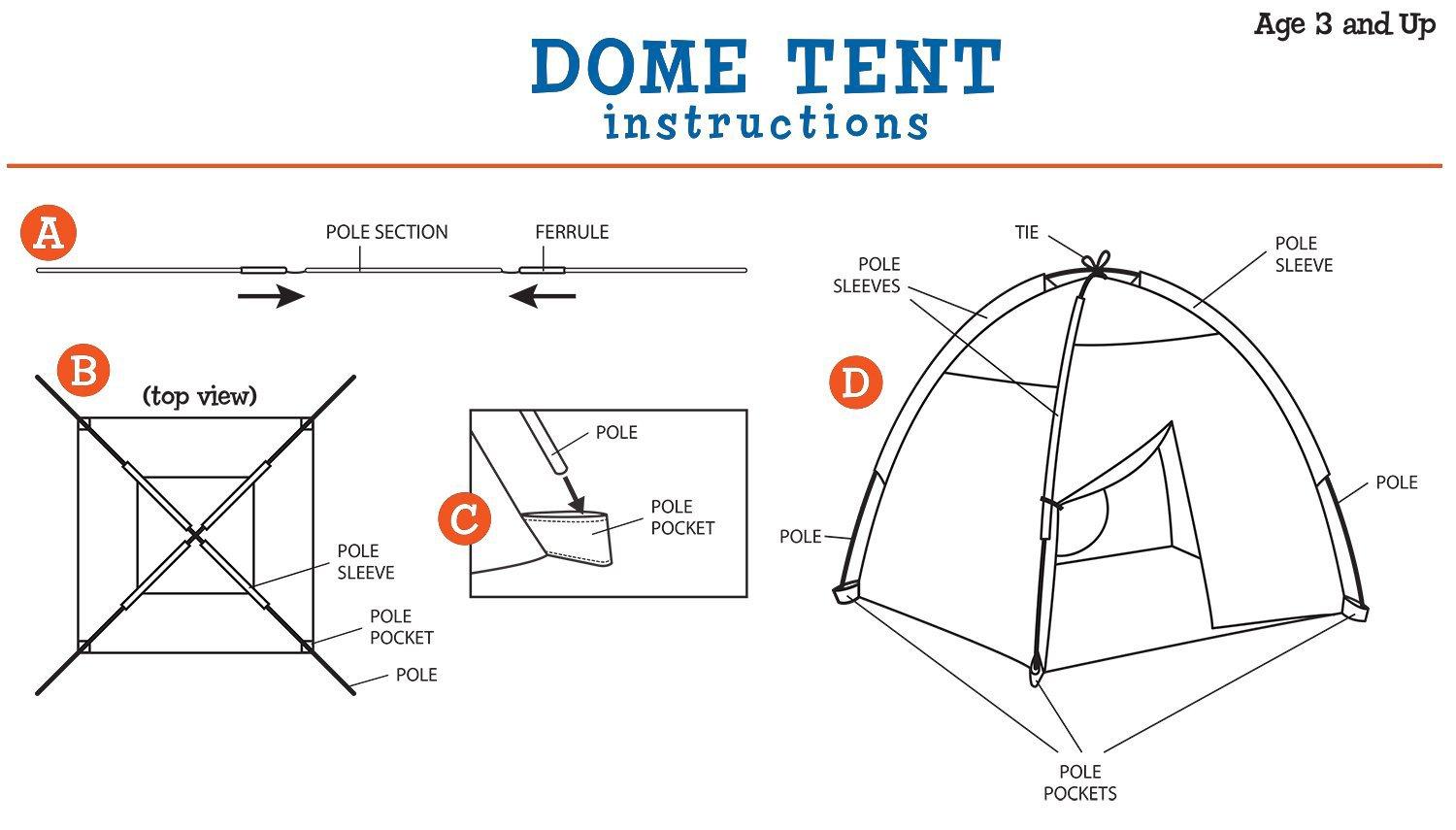 Age 3 and Up

DOME TENT
instructions

A
POLE SECTION
FERRULE

B
(top view)
POLE SLEEVE
POLE POCKET
POLE

C
POLE
POLE POCKET

D
TIE
POLE SLEEVES
POLE SLEEVE
POLE
POLE
POLE POCKETS