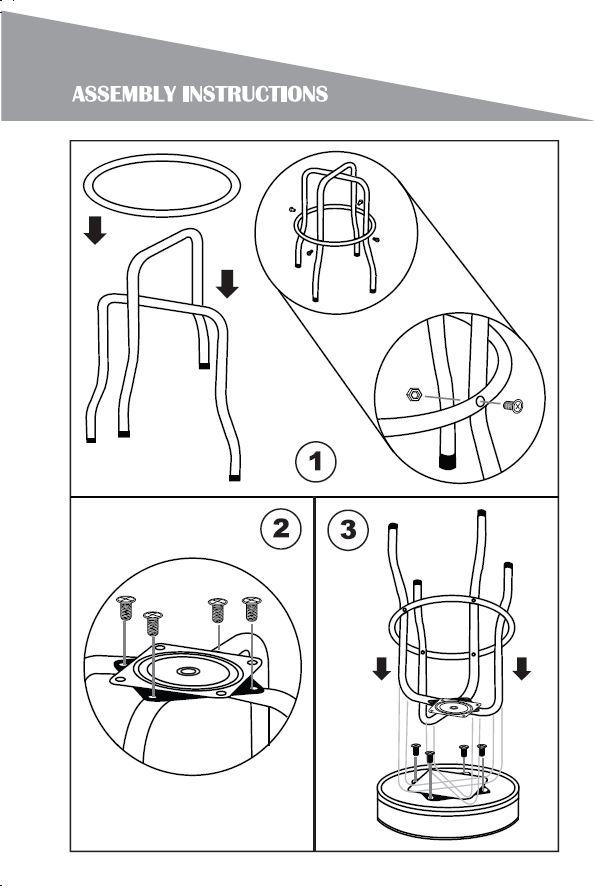 ASSEMBLY INSTRUCTIONS

1

2

3