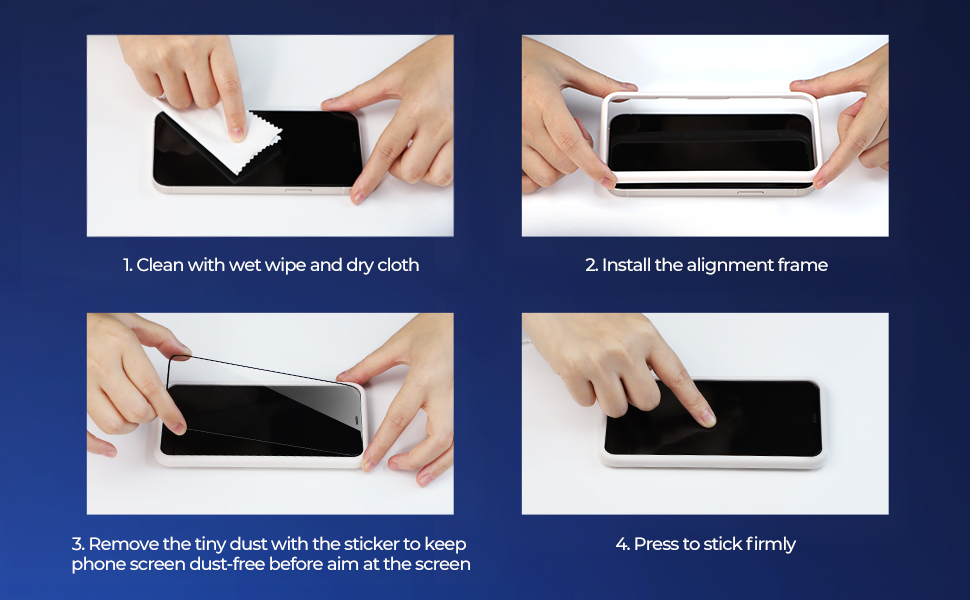 1. Clean with wet wipe and dry cloth

2. Install the alignment frame

3. Remove the tiny dust with the sticker to keep phone screen dust-free before aim at the screen

4. Press to stick firmly