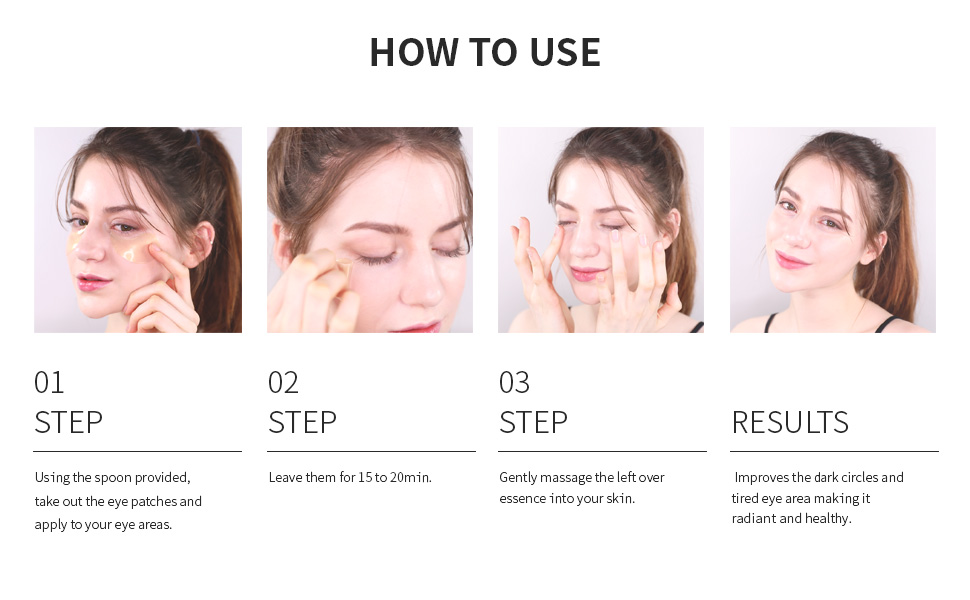 HOW TO USE

01
STEP

Using the spoon provided, take out the eye patches and apply to your eye areas.

02
STEP

Leave them for 15 to 20min.

03
STEP

Gently massage the left over essence into your skin.

RESULTS

Improves the dark circles and tired eye area making it radiant and healthy.