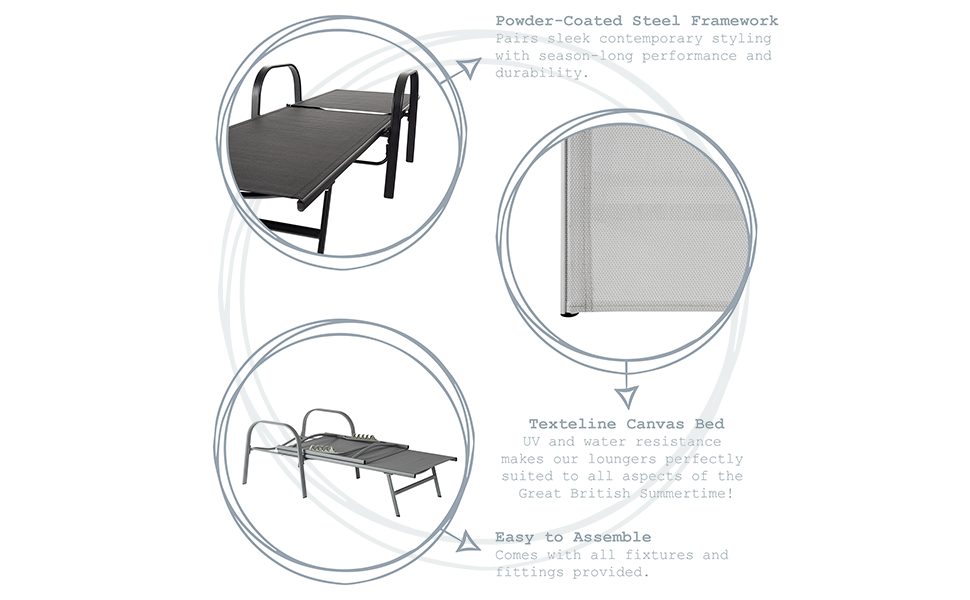 Powder-Coated Steel Framework
Pairs sleek contemporary styling with season-long performance and durability.

Texteline Canvas Bed
UV and water resistance makes our loungers perfectly suited to all aspects of the Great British Summertime!

Easy to Assemble
Comes with all fixtures and fittings provided.