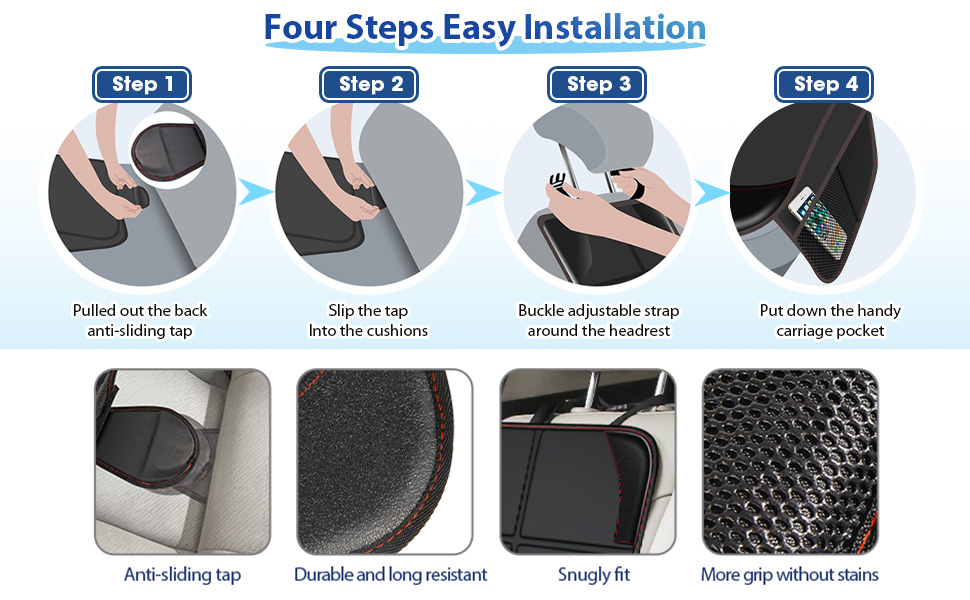 Four Steps Easy Installation

Step 1

Pulled out the back anti-sliding tap

Step 2

Slip the tap Into the cushions

Step 3

Buckle adjustable strap around the headrest

Step 4

Put down the handy carriage pocket

Anti-sliding tap

Durable and long resistant

Snugly fit

More grip without stains