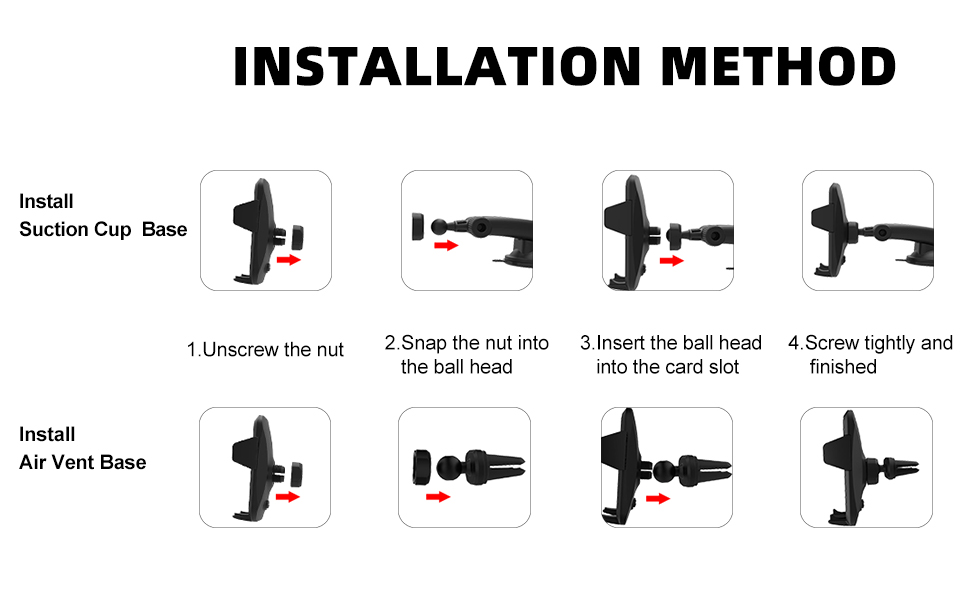 INSTALLATION METHOD

Install
Suction Cup Base

1.Unscrew the nut

2.Snap the nut into the ball head

3.Insert the ball head into the card slot

4.Screw tightly and finished

Install
Air Vent Base