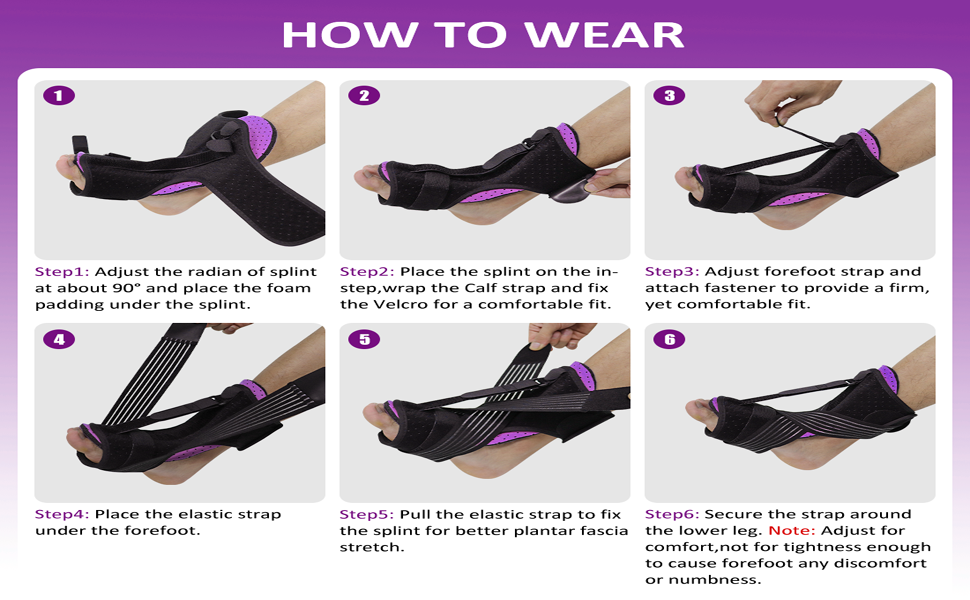 HOW TO WEAR

1

Step1: Adjust the radian of splint at about 90° and place the foam padding under the splint.

2

Step2: Place the splint on the instep,wrap the Calf strap and fix the Velcro for a comfortable fit.

3

Step3: Adjust forefoot strap and attach fastener to provide a firm, yet comfortable fit.

4

Step4: Place the elastic strap under the forefoot.

5

Step5: Pull the elastic strap to fix the splint for better plantar fascia stretch.

6

Step6: Secure the strap around the lower leg. Note: Adjust for comfort,not for tightness enough to cause forefoot any discomfort or numbness.