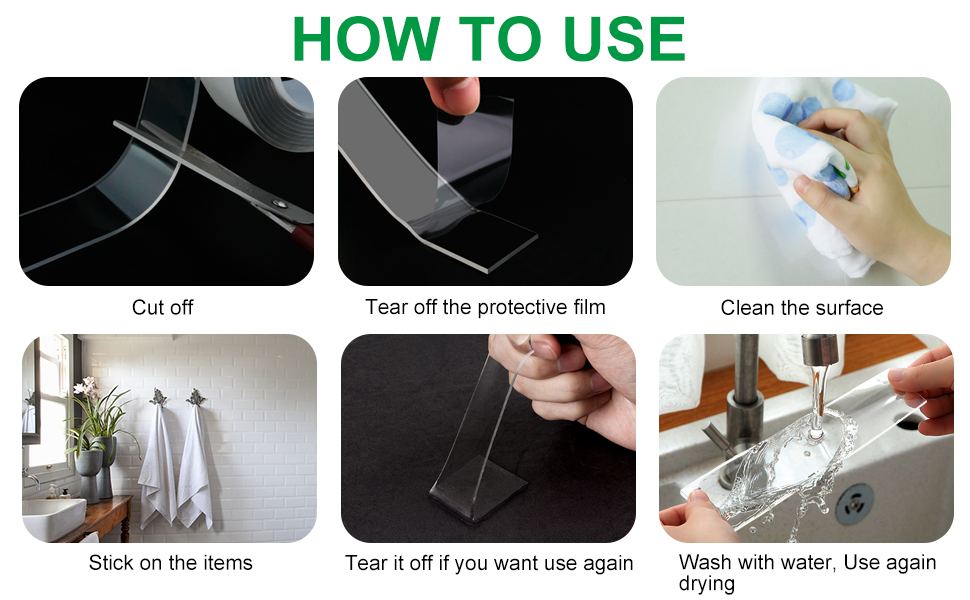 HOW TO USE

Cut off

Tear off the protective film

Clean the surface

Stick on the items

Tear it off if you want use again

Wash with water, Use again drying