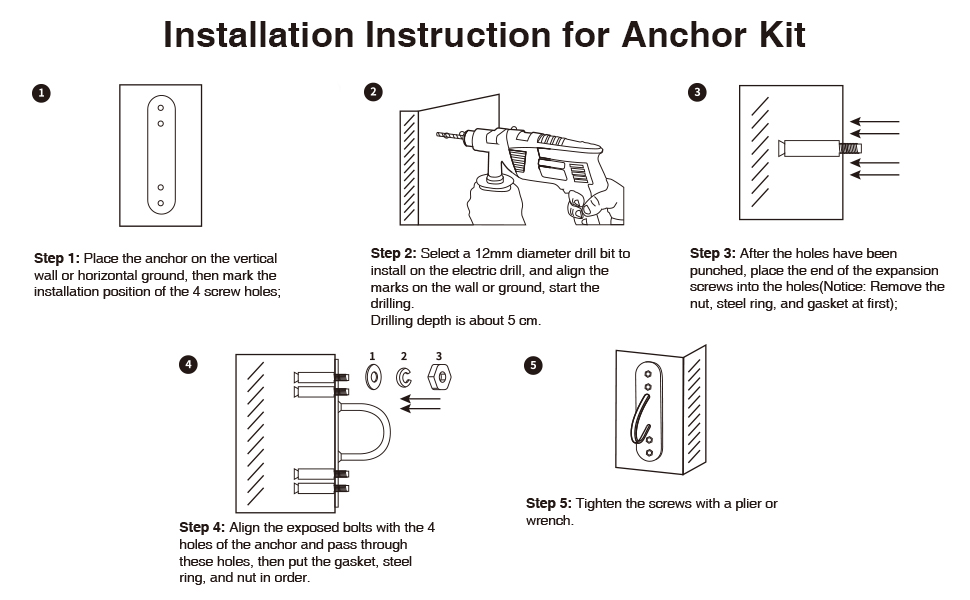 Installation Instruction for Anchor Kit

1

Step 1: Place the anchor on the vertical wall or horizontal ground, then mark the installation position of the 4 screw holes;

2

Step 2: Select a 12mm diameter drill bit to install on the electric drill, and align the marks on the wall or ground, start the drilling.
Drilling depth is about 5 cm.

3

Step 3: After the holes have been punched, place the end of the expansion screws into the holes(Notice: Remove the nut, steel ring, and gasket at first);

4

1 2 3

Step 4: Align the exposed bolts with the 4 holes of the anchor and pass through these holes, then put the gasket, steel ring, and nut in order.

5

Step 5: Tighten the screws with a plier or wrench.