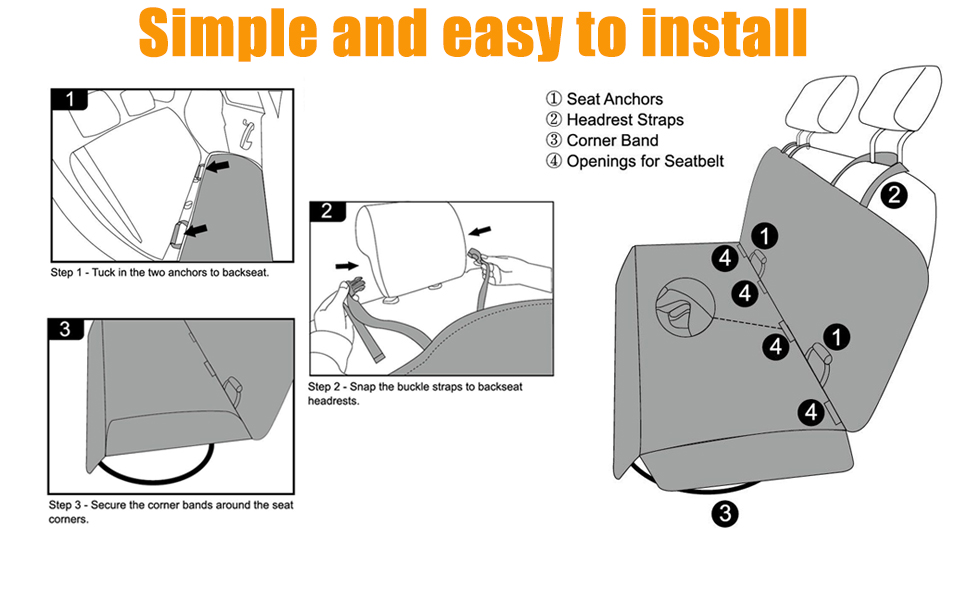 Simple and easy to install

1

Step 1 - Tuck in the two anchors to backseat.

2

Step 2 - Snap the buckle straps to backseat headrests.

3

Step 3 - Secure the corner bands around the seat corners.

① Seat Anchors
② Headrest Straps
③ Corner Band
④ Openings for Seatbelt

2
1
4
4
4
1
4
3