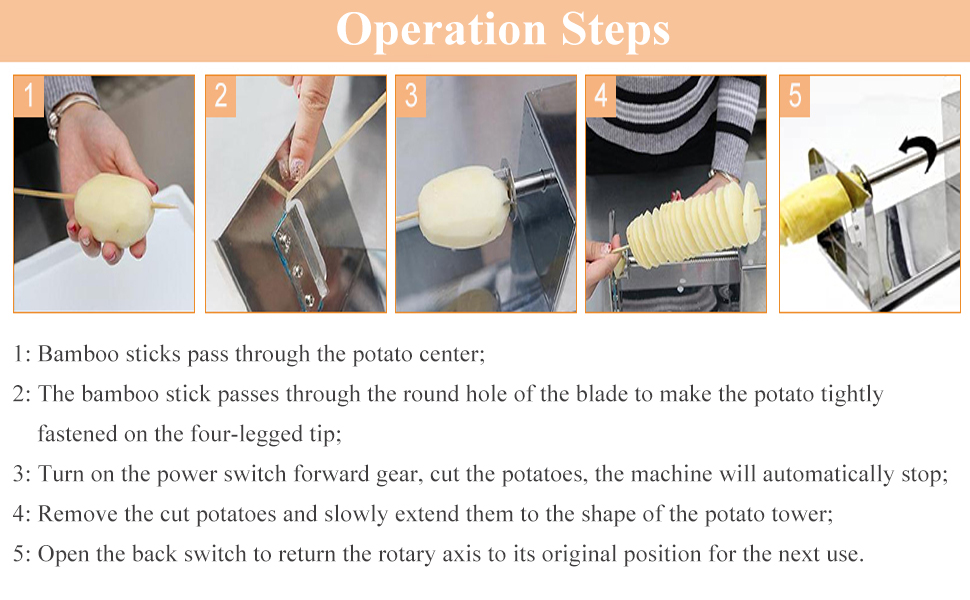 Operation Steps

1

2

3

4

5

1: Bamboo sticks pass through the potato center;

2: The bamboo stick passes through the round hole of the blade to make the potato tightly fastened on the four-legged tip;

3: Turn on the power switch forward gear, cut the potatoes, the machine will automatically stop;

4: Remove the cut potatoes and slowly extend them to the shape of the potato tower;

5: Open the back switch to return the rotary axis to its original position for the next use.