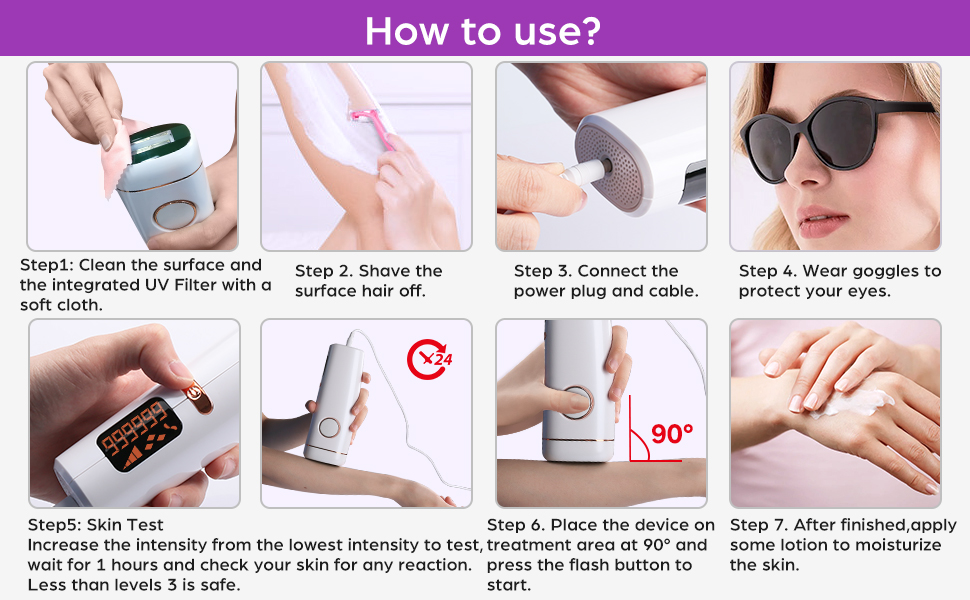 How to use?

Step1: Clean the surface and the integrated UV Filter with a soft cloth.

Step 2. Shave the surface hair off.

Step 3. Connect the power plug and cable.

Step 4. Wear goggles to protect your eyes.

999999

24

90°

Step5: Skin Test
Increase the intensity from the lowest intensity to test, wait for 1 hours and check your skin for any reaction. Less than levels 3 is safe.

Step 6. Place the device on treatment area at 90° and press the flash button to start.

Step 7. After finished,apply some lotion to moisturize the skin.