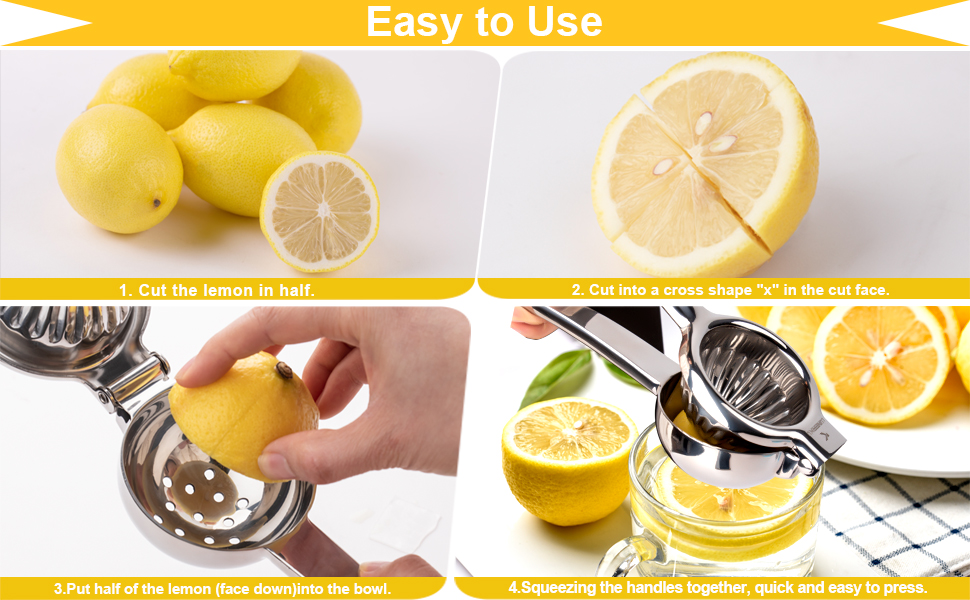 Easy to Use

1. Cut the lemon in half.

2. Cut into a cross shape "x" in the cut face.

3.Put half of the lemon (face down)into the bowl.

4.Squeezing the handles together, quick and easy to press.