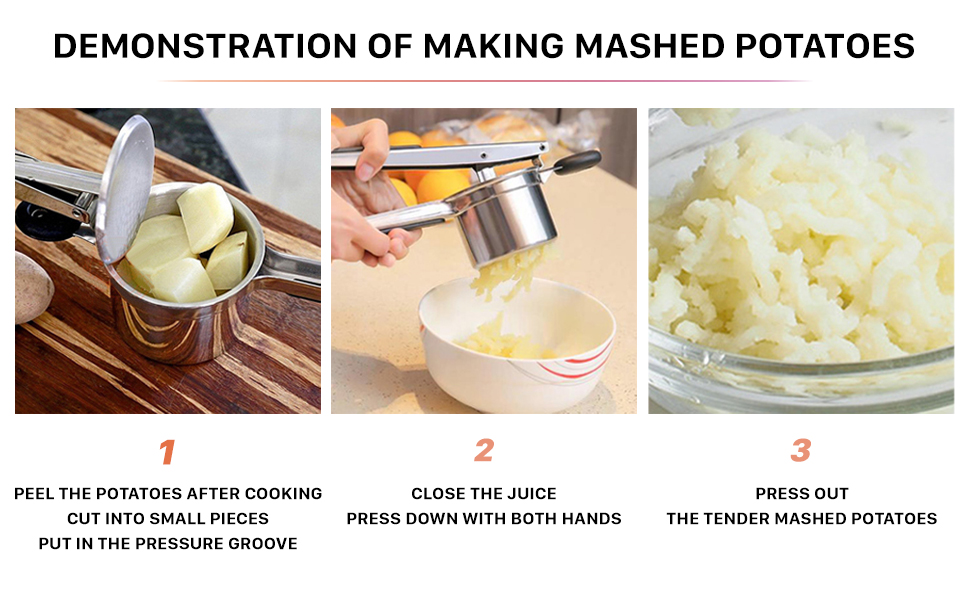 DEMONSTRATION OF MAKING MASHED POTATOES

1

PEEL THE POTATOES AFTER COOKING
CUT INTO SMALL PIECES
PUT IN THE PRESSURE GROOVE

2

CLOSE THE JUICE
PRESS DOWN WITH BOTH HANDS

3

PRESS OUT
THE TENDER MASHED POTATOES