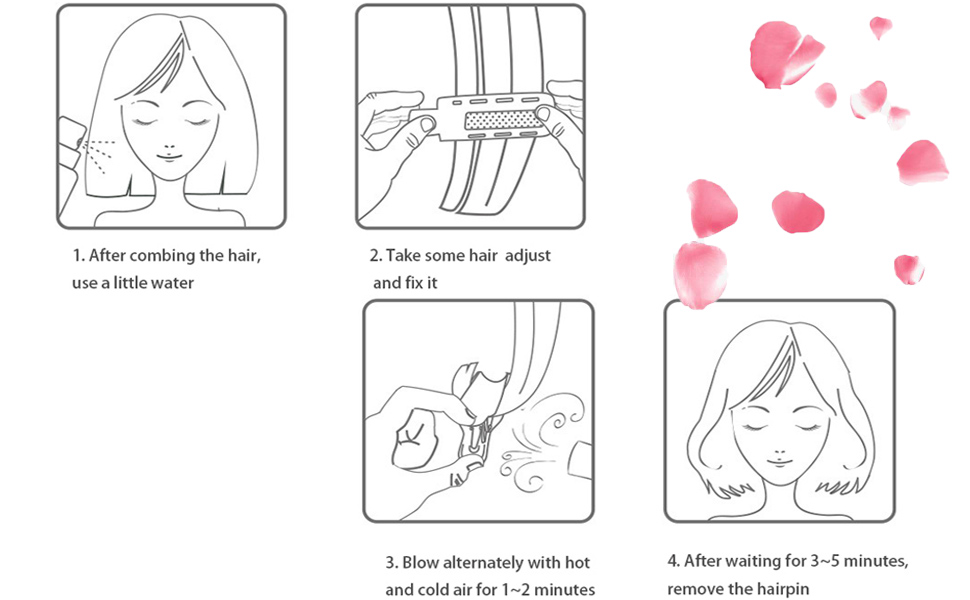 1. After combing the hair, use a little water

2. Take some hair adjust and fix it

3. Blow alternately with hot and cold air for 1~2 minutes

4. After waiting for 3~5 minutes, remove the hairpin