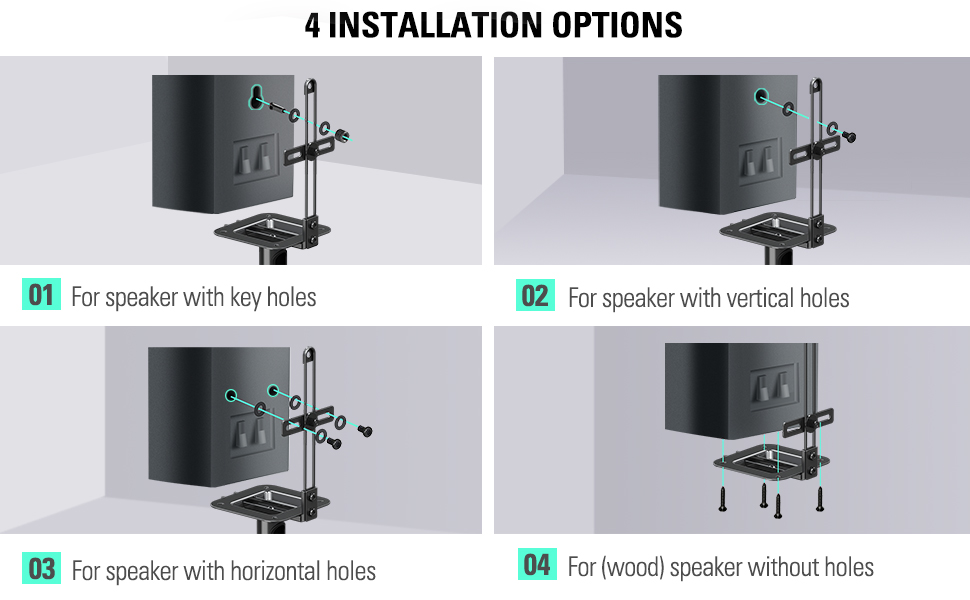 4 INSTALLATION OPTIONS

01 For speaker with key holes

02 For speaker with vertical holes

03 For speaker with horizontal holes

04 For (wood) speaker without holes