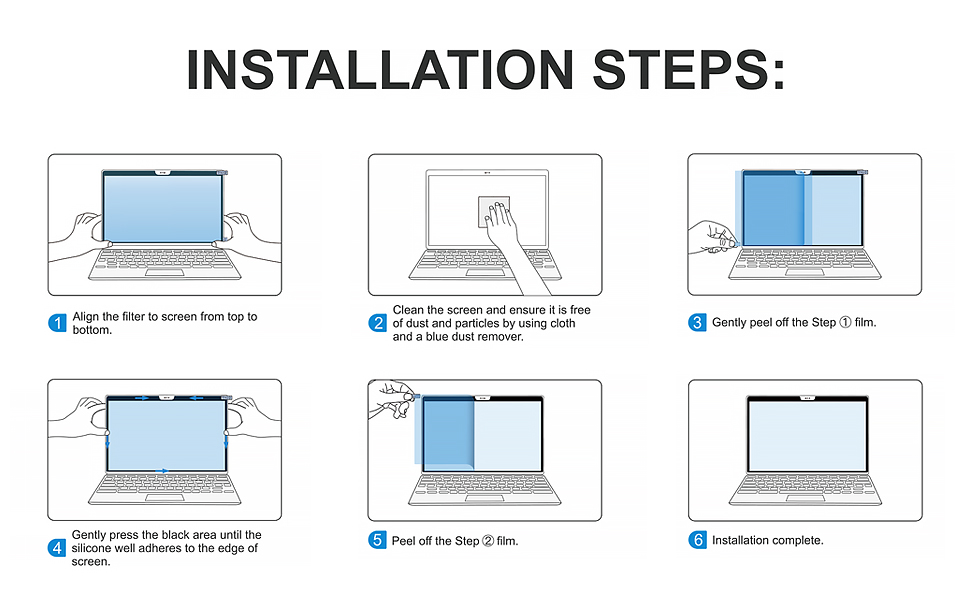 INSTALLATION STEPS:

1 Align the filter to screen from top to bottom.

2 Clean the screen and ensure it is free of dust and particles by using cloth and a blue dust remover.

3 Gently peel off the Step ① film.

4 Gently press the black area until the silicone well adheres to the edge of screen.

5 Peel off the Step ② film.

6 Installation complete.