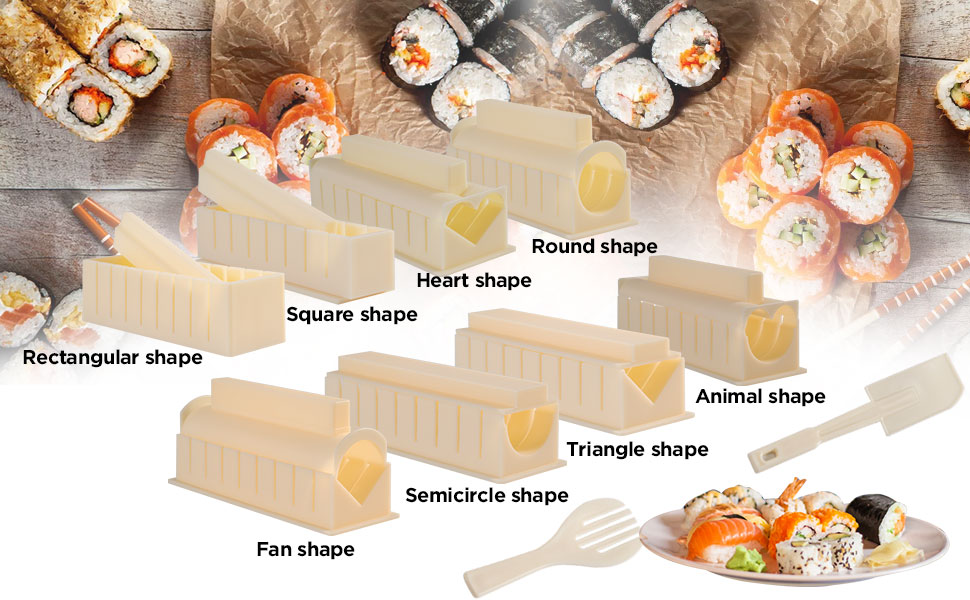 Round shape

Heart shape

Square shape

Rectangular shape

Animal shape

Triangle shape

Semicircle shape

Fan shape