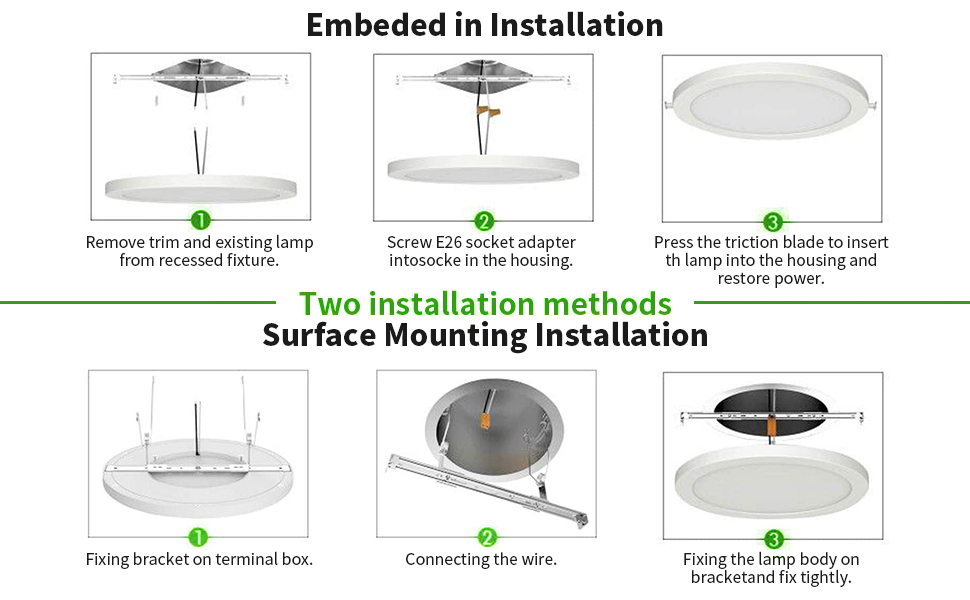 Embeded in Installation

1

Remove trim and existing lamp from recessed fixture.

2

Screw E26 socket adapter intosocke in the housing.

3

Press the triction blade to insert th lamp into the housing and restore power.

Two installation methods

Surface Mounting Installation

1

Fixing bracket on terminal box.

2

Connecting the wire.

3

Fixing the lamp body on bracketand fix tightly.