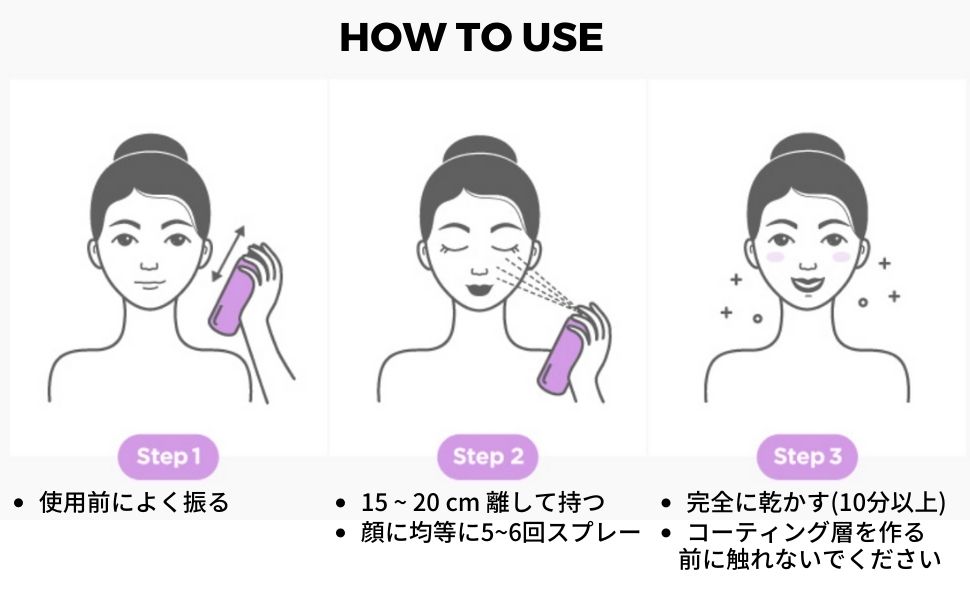 HOW TO USE

Step 1

• 使用前によく振る

Step 2

• 15 ~ 20 cm 離して持つ
• 顔に均等に5~6回スプレー

Step 3

• 完全に乾かす(10分以上)
• コーティング層を作る前に触れないでください