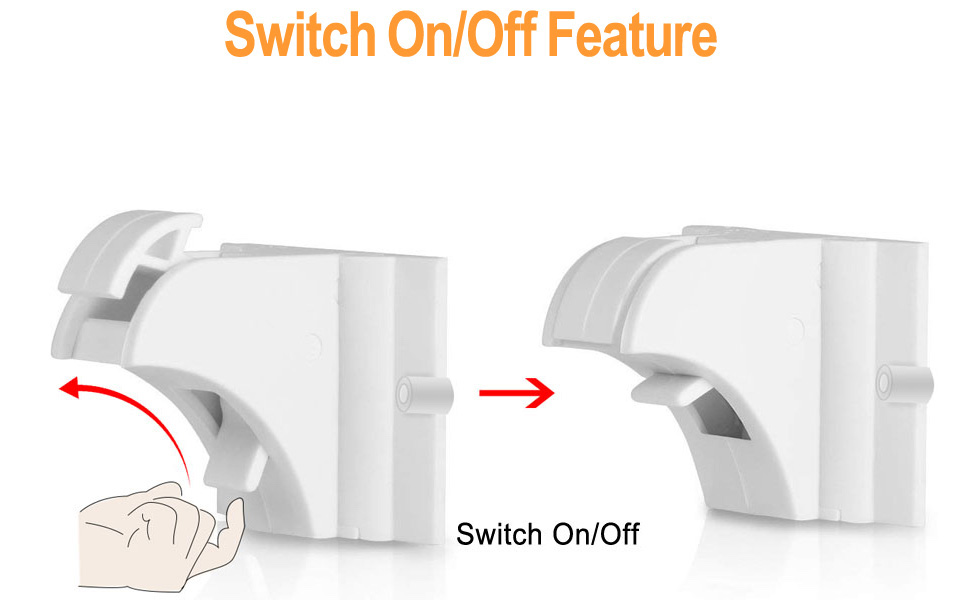 Switch On/Off Feature

Switch On/Off