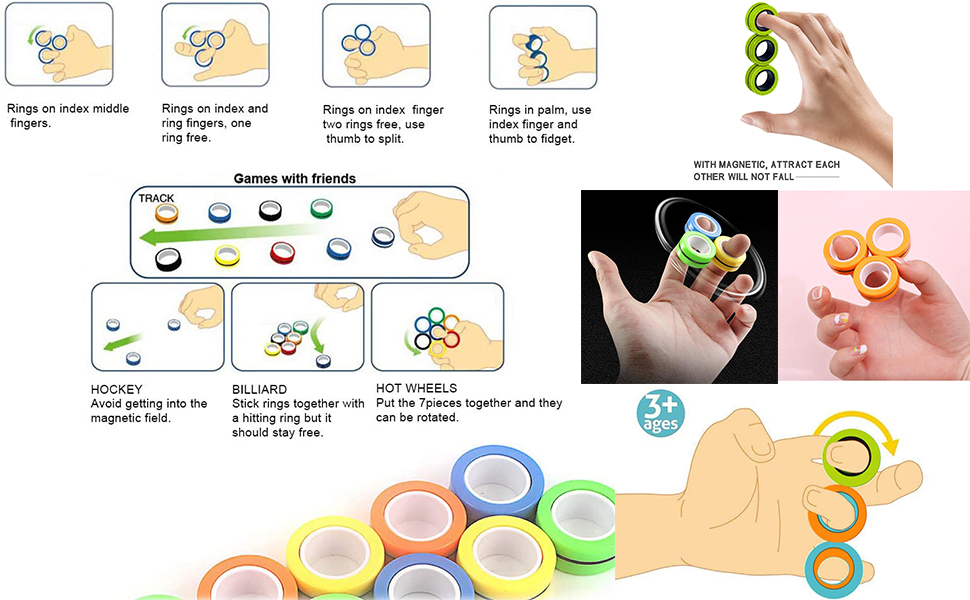 Rings on index middle fingers.

Rings on index and ring fingers, one ring free.

Rings on index finger two rings free, use thumb to split.

Rings in palm, use index finger and thumb to fidget.

WITH MAGNETIC, ATTRACT EACH OTHER WILL NOT FALL

Games with friends

TRACK

HOCKEY
Avoid getting into the magnetic field.

BILLIARD
Stick rings together with a hitting ring but it should stay free.

HOT WHEELS
Put the 7pieces together and they can be rotated.

3+ ages