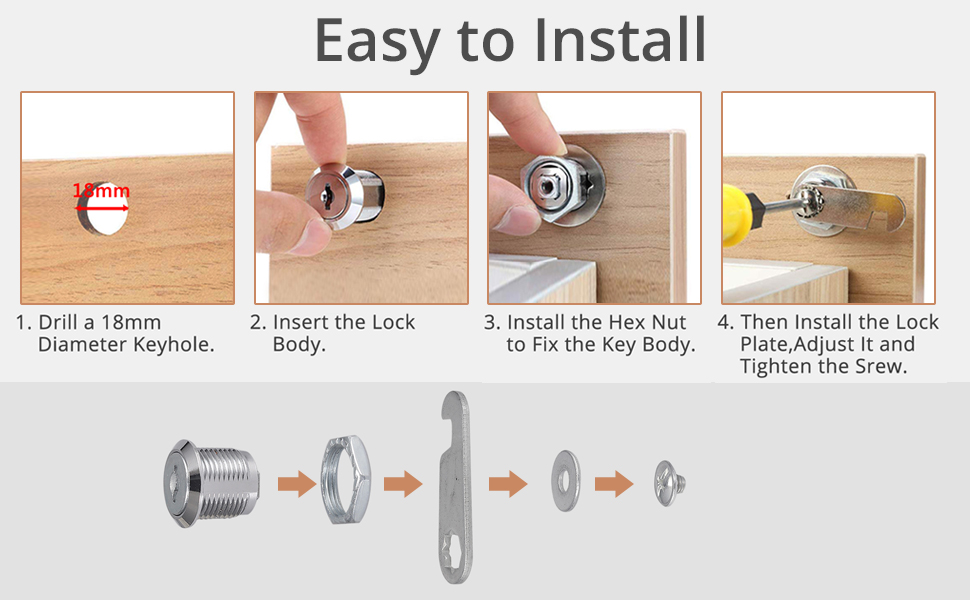 Easy to Install

18mm

1. Drill a 18mm Diameter Keyhole.

2. Insert the Lock Body.

3. Install the Hex Nut to Fix the Key Body.

4. Then Install the Lock Plate,Adjust It and Tighten the Srew.