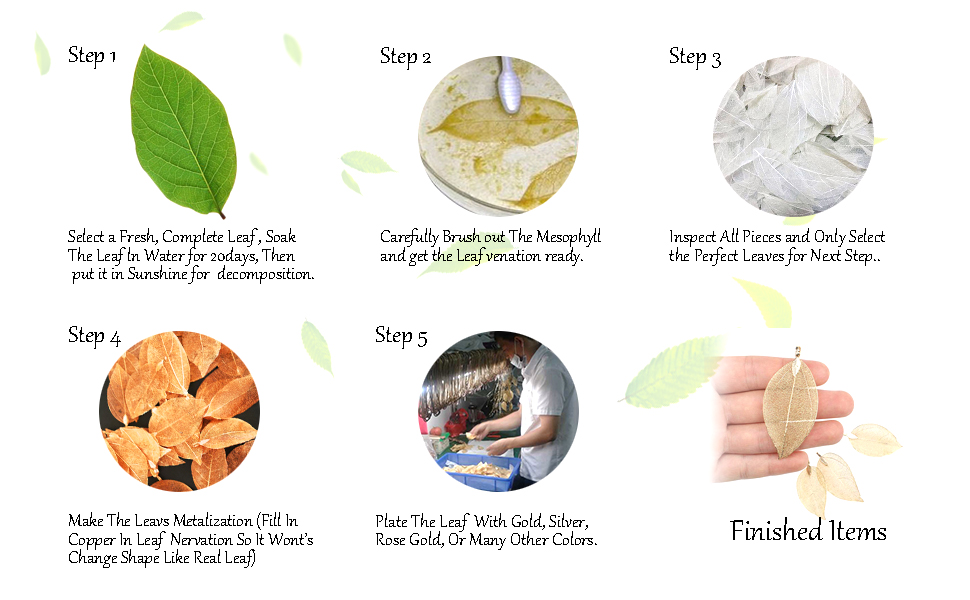 Step 1

Select a Fresh, Complete Leaf , Soak The Leaf In Water for 20days, Then put it in Sunshine for decomposition.

Step 2

Carefully Brush out The Mesophyll and get the Leaf venation ready.

Step 3

Inspect All Pieces and Only Select the Perfect Leaves for Next Step..

Step 4

Make The Leavs Metalization (Fill In Copper In Leaf Nervation So It Wont's Change Shape Like Real Leaf)

Step 5

Plate The Leaf With Gold, Silver, Rose Gold, Or Many Other Colors.

Finished Items