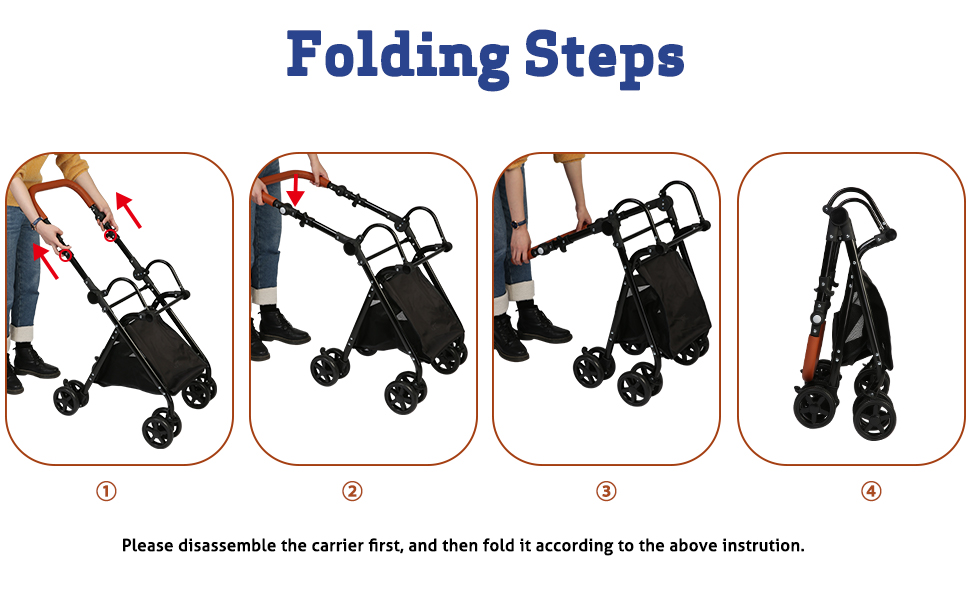 Folding Steps

①

②

③

④

Please disassemble the carrier first, and then fold it according to the above instrution.