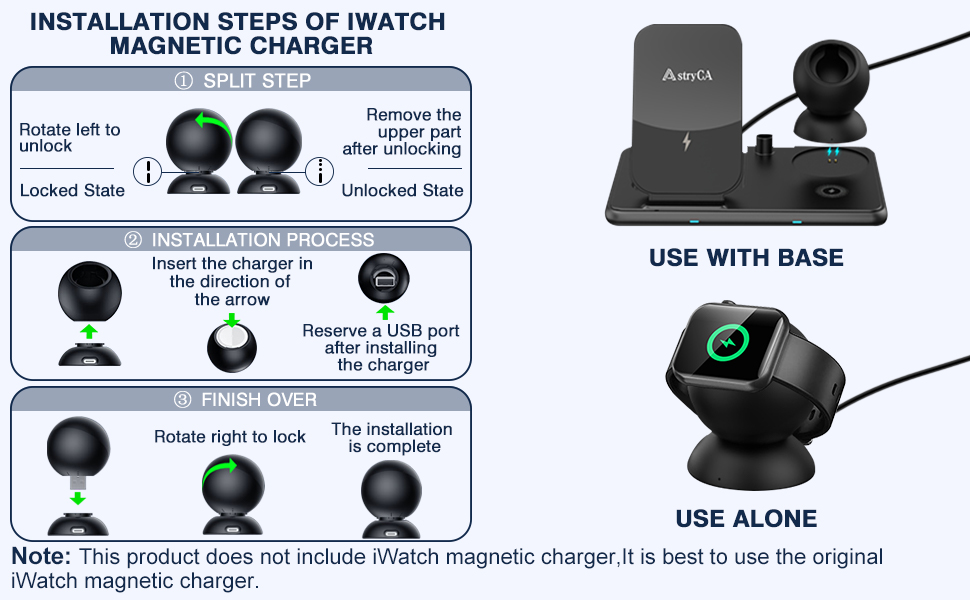 INSTALLATION STEPS OF IWATCH MAGNETIC CHARGER

① SPLIT STEP

Rotate left to unlock

Locked State

Remove the upper part after unlocking

Unlocked State

② INSTALLATION PROCESS

Insert the charger in the direction of the arrow

Reserve a USB port after installing the charger

③ FINISH OVER

Rotate right to lock

The installation is complete

AstryCA

USE WITH BASE

USE ALONE

Note: This product does not include iWatch magnetic charger,It is best to use the original iWatch magnetic charger.