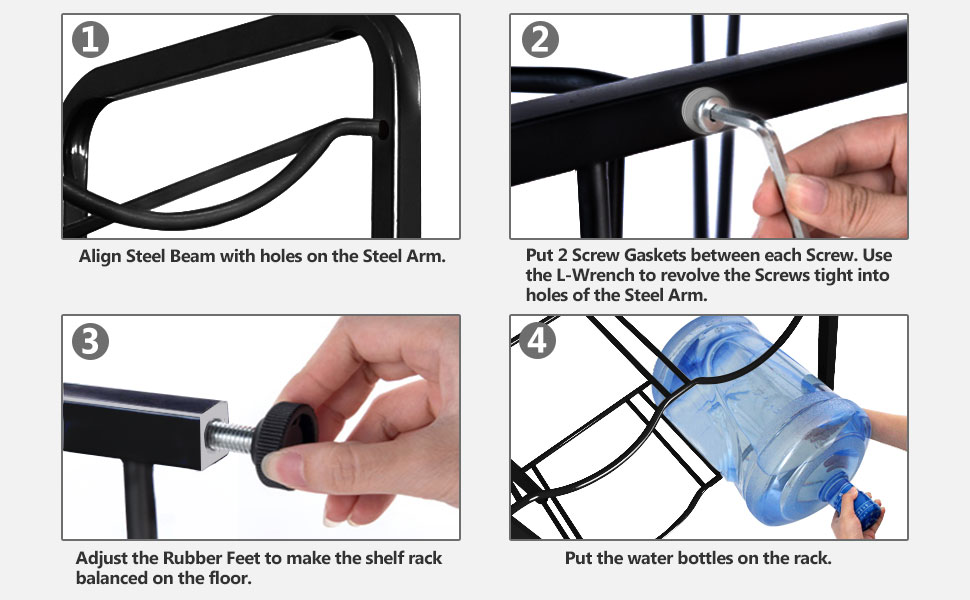 1

Align Steel Beam with holes on the Steel Arm.

2

Put 2 Screw Gaskets between each Screw. Use the L-Wrench to revolve the Screws tight into holes of the Steel Arm.

3

Adjust the Rubber Feet to make the shelf rack balanced on the floor.

4

Put the water bottles on the rack.