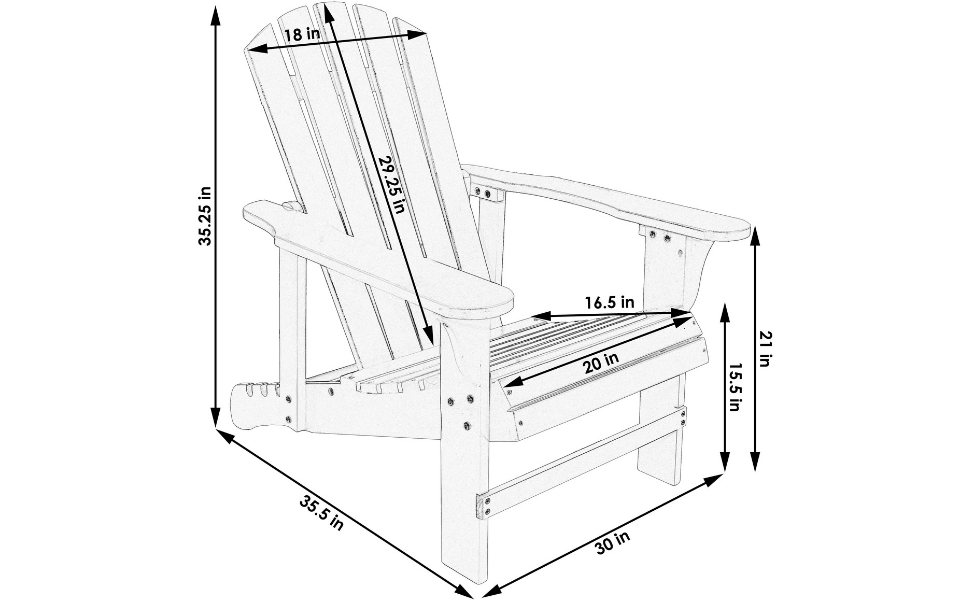 18 in
29.25 in
35.25 in
16.5 in
20 in
21 in
15.5 in
35.5 in
30 in