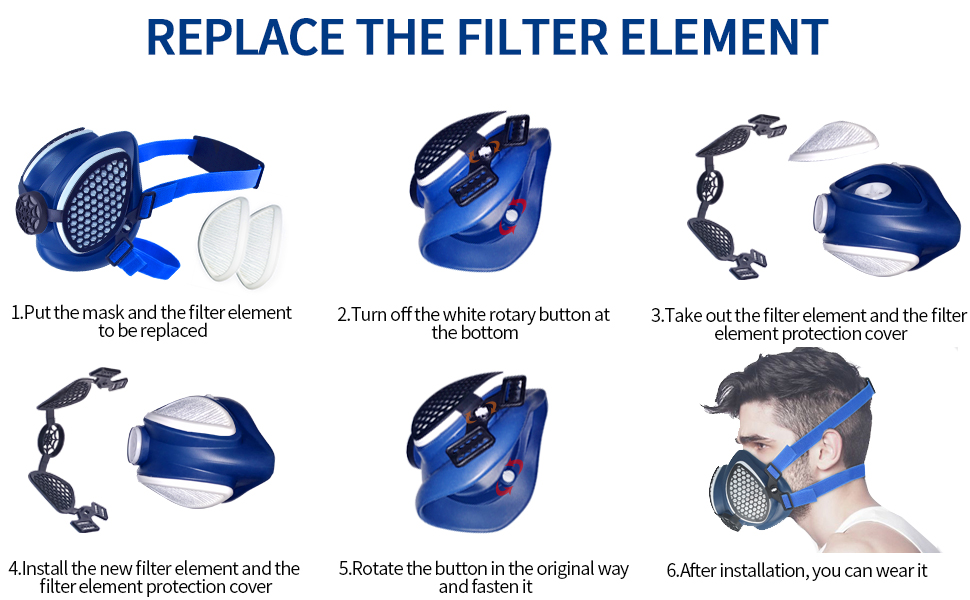 REPLACE THE FILTER ELEMENT

1.Put the mask and the filter element to be replaced

2.Turn off the white rotary button at the bottom

3.Take out the filter element and the filter element protection cover

4.Install the new filter element and the filter element protection cover

5.Rotate the button in the original way and fasten it

6.After installation, you can wear it