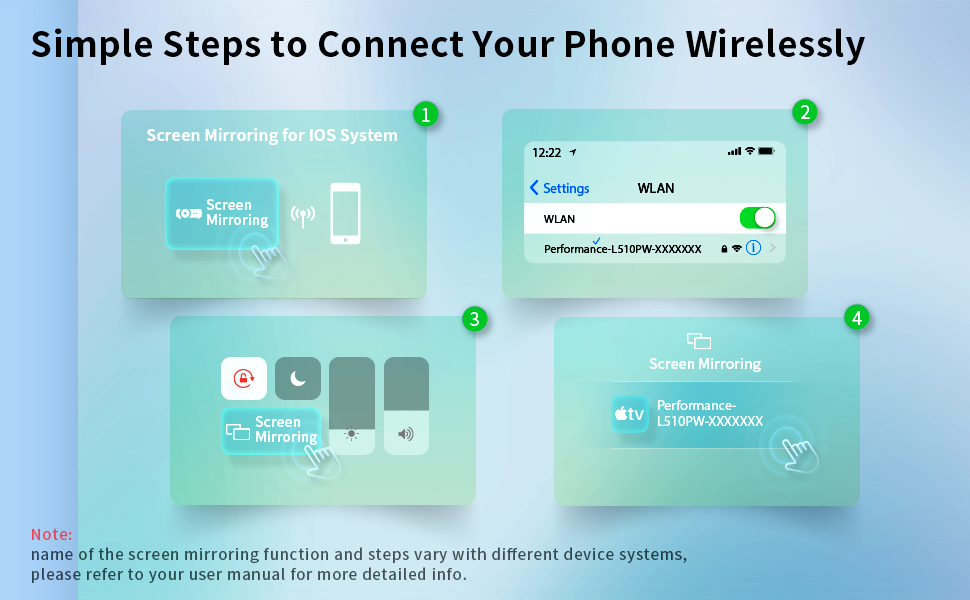 Simple Steps to Connect Your Phone Wirelessly

1

Screen Mirroring for IOS System

Screen Mirroring

2

12:22

Settings WLAN

WLAN

Performance-L510PW-XXXXXXX

3

Screen Mirroring

4

Screen Mirroring

tv Performance-L510PW-XXXXXXX

Note:
name of the screen mirroring function and steps vary with different device systems, please refer to your user manual for more detailed info.