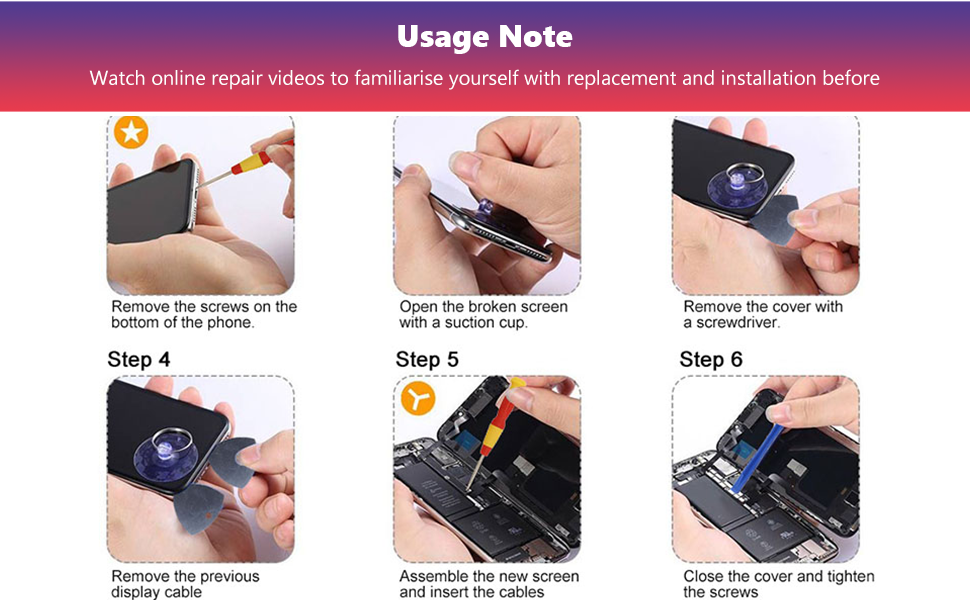 Usage Note

Watch online repair videos to familiarise yourself with replacement and installation before

Remove the screws on the bottom of the phone.

Open the broken screen with a suction cup.

Remove the cover with a screwdriver.

Step 4

Remove the previous display cable

Step 5

Assemble the new screen and insert the cables

Step 6

Close the cover and tighten the screws