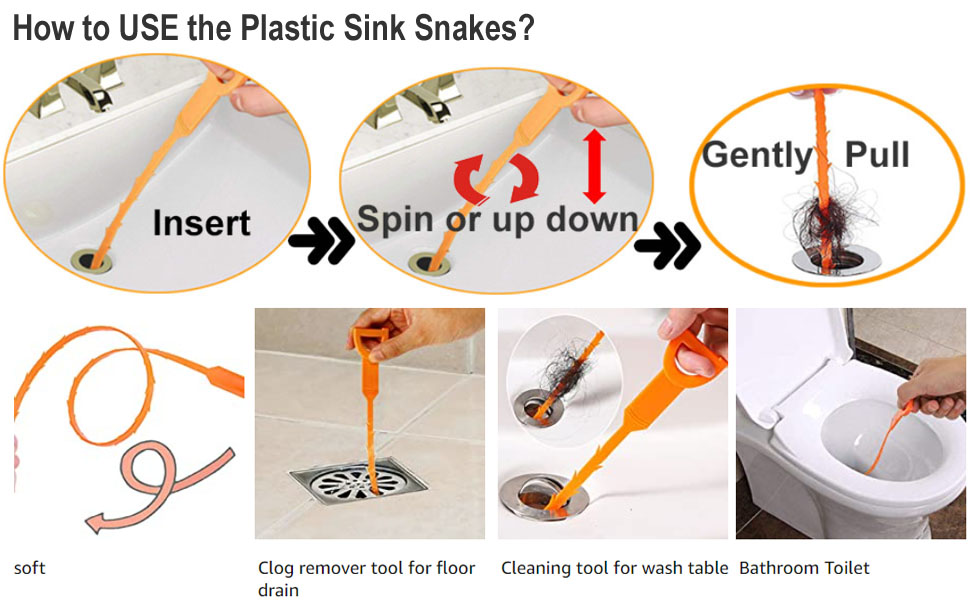 How to USE the Plastic Sink Snakes?

Insert

Spin or up down

Gently Pull

soft

Clog remover tool for floor drain

Cleaning tool for wash table

Bathroom Toilet