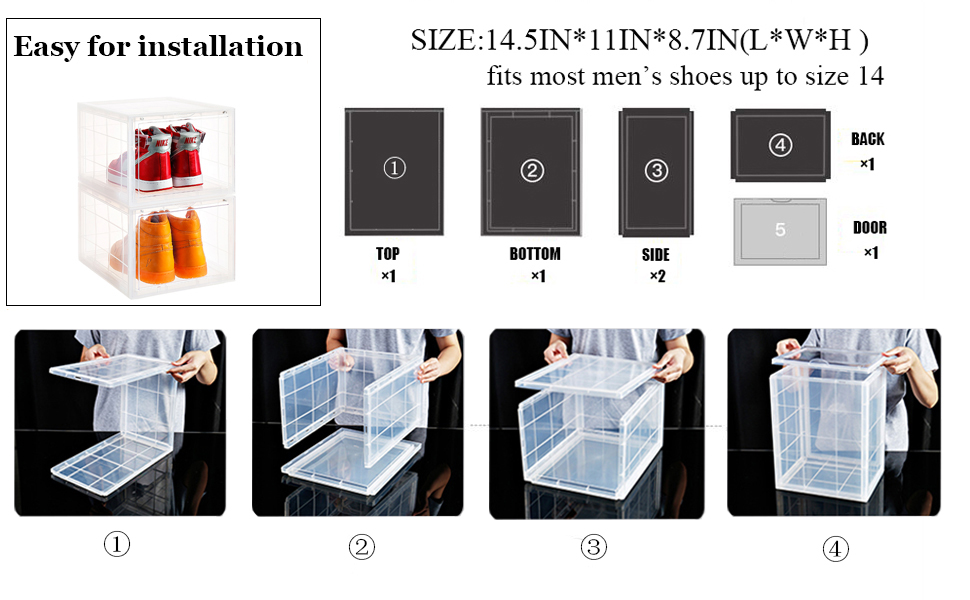 Easy for installation

NIKE

SIZE:14.5IN*11IN*8.7IN(L*W*H )
fits most men's shoes up to size 14

①
TOP
×1

②
BOTTOM
×1

③
SIDE
×2

④
BACK
×1

5
DOOR
×1

①

②

③

④