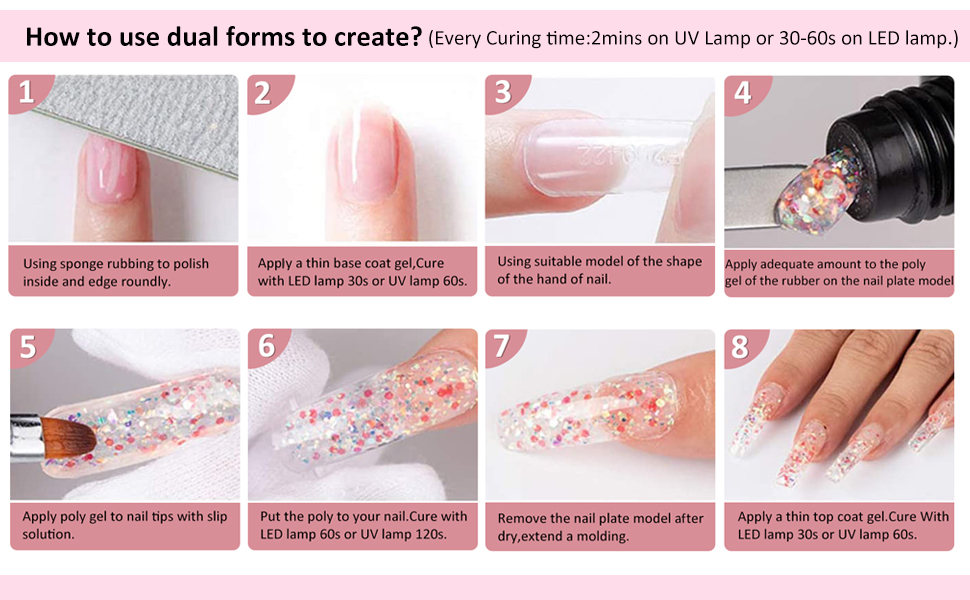 How to use dual forms to create? (Every Curing time:2mins on UV Lamp or 30-60s on LED lamp.)

1

Using sponge rubbing to polish inside and edge roundly.

2

Apply a thin base coat gel,Cure with LED lamp 30s or UV lamp 60s.

3

Using suitable model of the shape of the hand of nail.

4

Apply adequate amount to the poly gel of the rubber on the nail plate model

5

Apply poly gel to nail tips with slip solution.

6

Put the poly to your nail.Cure with LED lamp 60s or UV lamp 120s.

7

Remove the nail plate model after dry,extend a molding.

8

Apply a thin top coat gel.Cure With LED lamp 30s or UV lamp 60s.