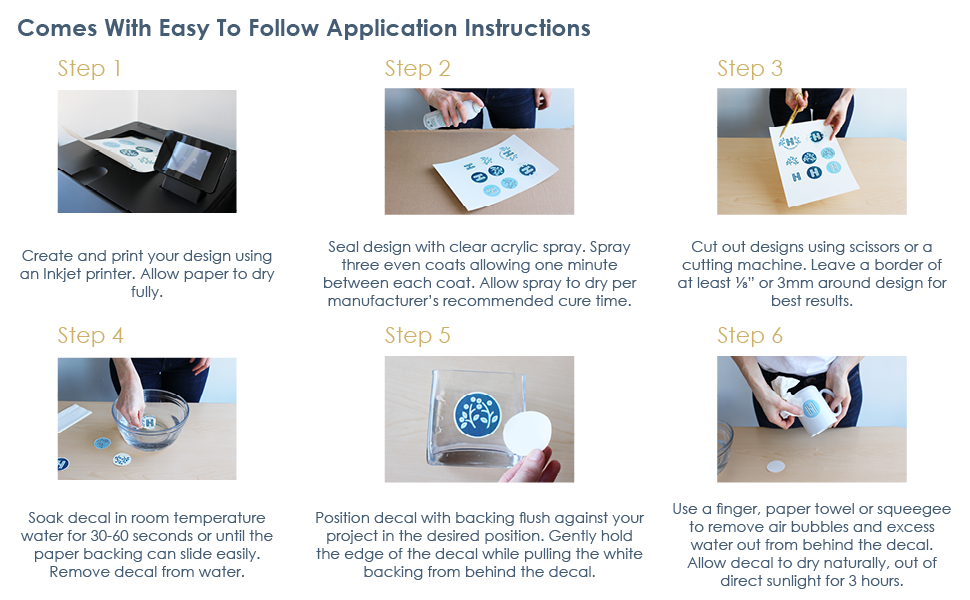 Comes With Easy To Follow Application Instructions

Step 1

Create and print your design using an Inkjet printer. Allow paper to dry fully.

Step 2

Seal design with clear acrylic spray. Spray three even coats allowing one minute between each coat. Allow spray to dry per manufacturer's recommended cure time.

Step 3

Cut out designs using scissors or a cutting machine. Leave a border of at least ⅛" or 3mm around design for best results.

Step 4

Soak decal in room temperature water for 30-60 seconds or until the paper backing can slide easily. Remove decal from water.

Step 5

Position decal with backing flush against your project in the desired position. Gently hold the edge of the decal while pulling the white backing from behind the decal.

Step 6

Use a finger, paper towel or squeegee to remove air bubbles and excess water out from behind the decal. Allow decal to dry naturally, out of direct sunlight for 3 hours.