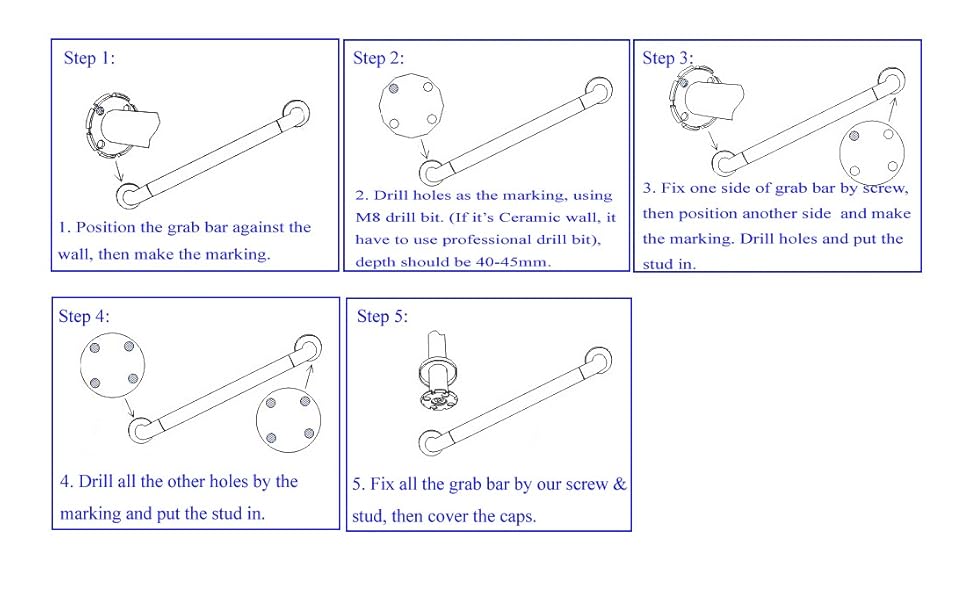 Step 1:

1. Position the grab bar against the wall, then make the marking.

Step 2:

2. Drill holes as the marking, using M8 drill bit. (If it's Ceramic wall, it have to use professional drill bit), depth should be 40-45mm.

Step 3:

3. Fix one side of grab bar by screw, then position another side and make the marking. Drill holes and put the stud in.

Step 4:

4. Drill all the other holes by the marking and put the stud in.

Step 5:

5. Fix all the grab bar by our screw & stud, then cover the caps.