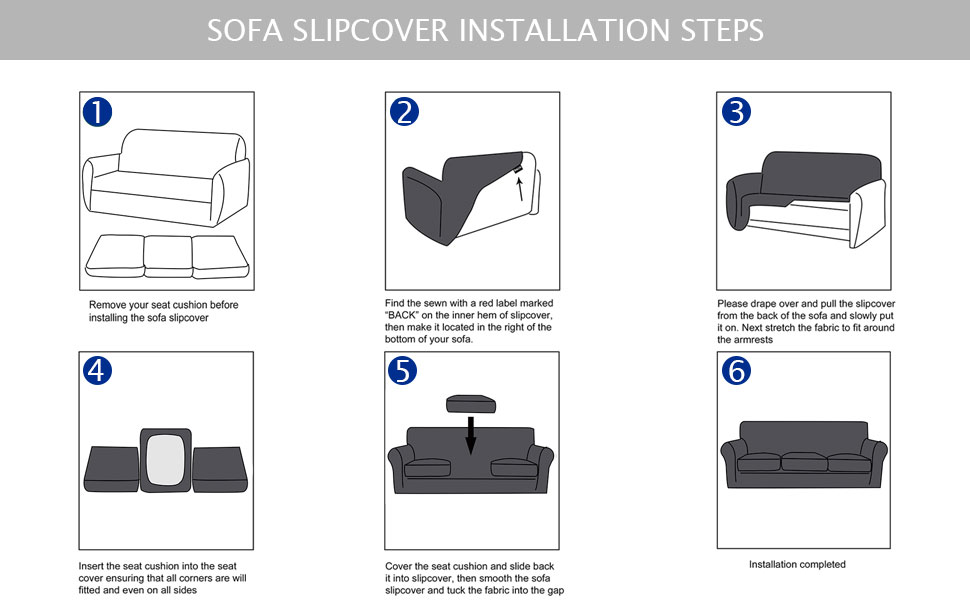 SOFA SLIPCOVER INSTALLATION STEPS

1

Remove your seat cushion before installing the sofa slipcover

2

Find the sewn with a red label marked "BACK" on the inner hem of slipcover, then make it located in the right of the bottom of your sofa.

3

Please drape over and pull the slipcover from the back of the sofa and slowly put it on. Next stretch the fabric to fit around the armrests

4

Insert the seat cushion into the seat cover ensuring that all corners are will fitted and even on all sides

5

Cover the seat cushion and slide back it into slipcover, then smooth the sofa slipcover and tuck the fabric into the gap

6

Installation completed