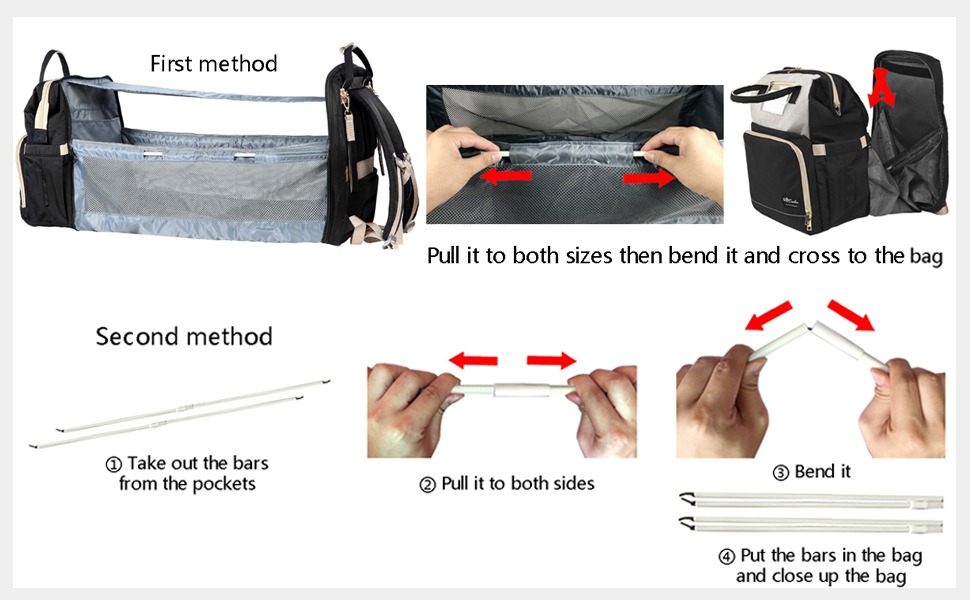 First method

Pull it to both sizes then bend it and cross to the bag

Second method

① Take out the bars from the pockets

② Pull it to both sides

③ Bend it

④ Put the bars in the bag and close up the bag