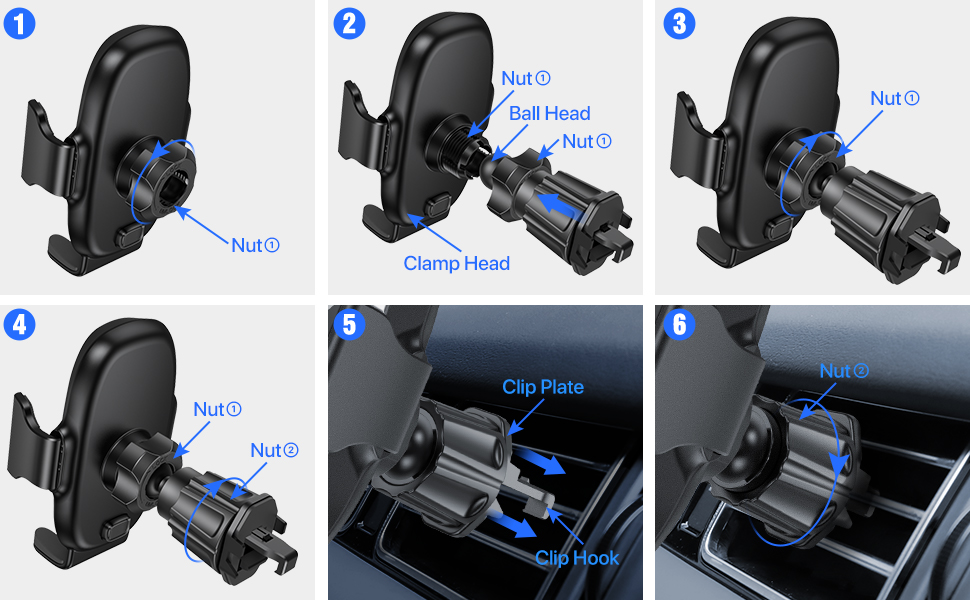 1

Nut①

2

Nut①

Ball Head

Nut①

Clamp Head

3

Nut①

4

Nut①

Nut②

5

Clip Plate

Clip Hook

6

Nut②