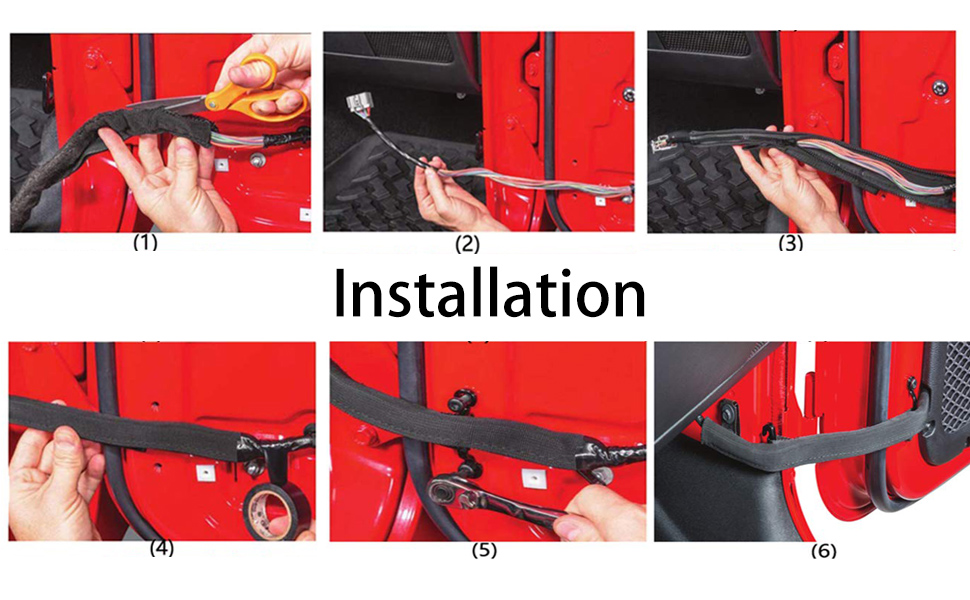 (1)

(2)

(3)

Installation

(4)

(5)

(6)