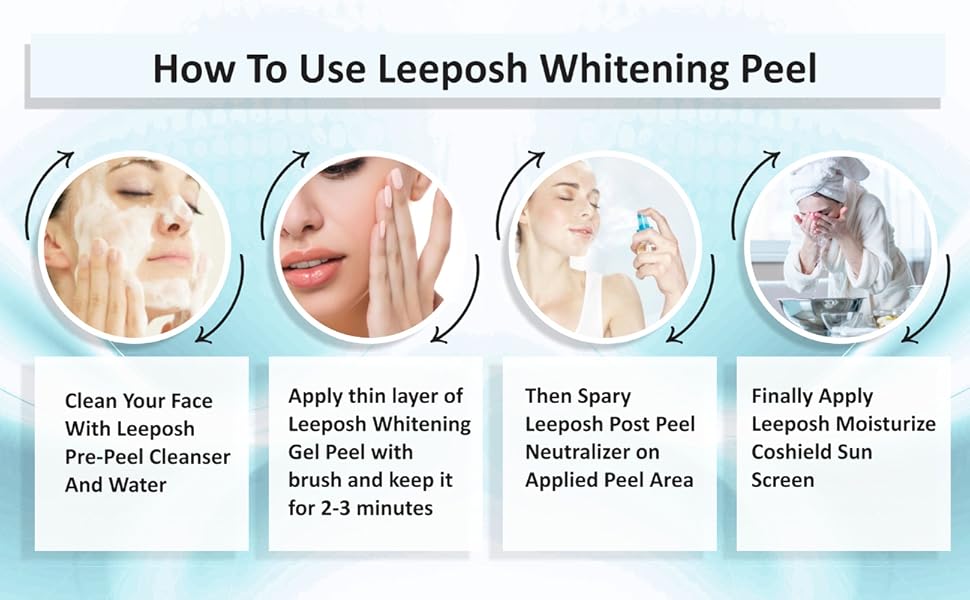 How To Use Leeposh Whitening Peel

Clean Your Face With Leeposh Pre-Peel Cleanser And Water

Apply thin layer of Leeposh Whitening Gel Peel with brush and keep it for 2-3 minutes

Then Spary Leeposh Post Peel Neutralizer on Applied Peel Area

Finally Apply Leeposh Moisturize Coshield Sun Screen