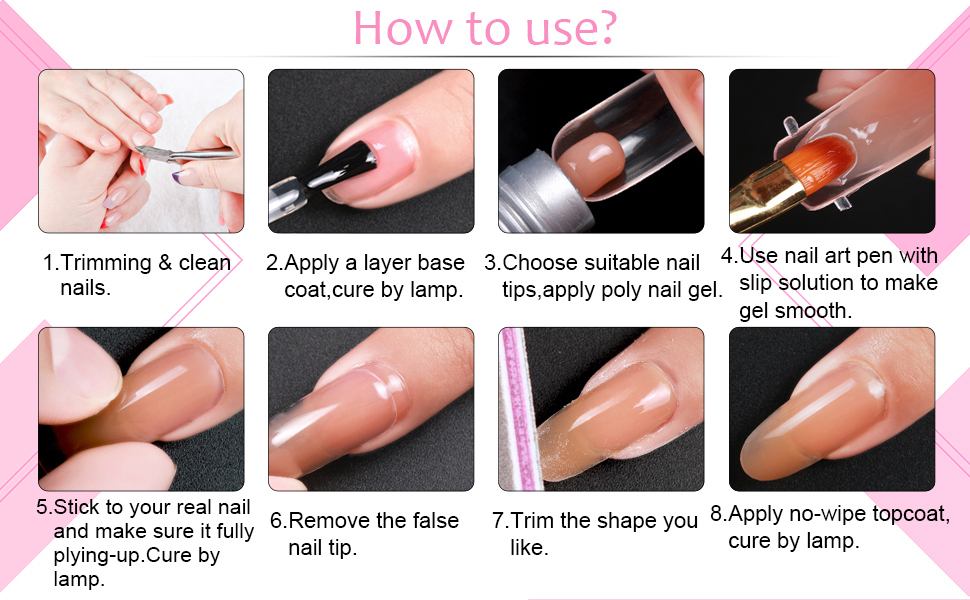 How to use?

1.Trimming & clean nails.

2.Apply a layer base coat,cure by lamp.

3.Choose suitable nail tips,apply poly nail gel.

4.Use nail art pen with slip solution to make gel smooth.

5.Stick to your real nail and make sure it fully plying-up.Cure by lamp.

6.Remove the false nail tip.

7.Trim the shape you like.

8.Apply no-wipe topcoat, cure by lamp.