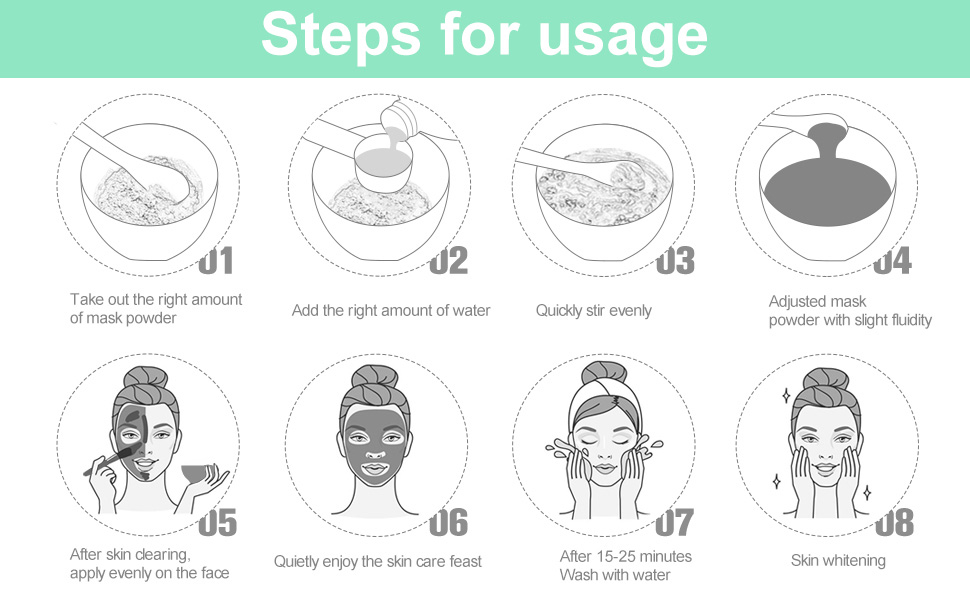 Steps for usage

01
Take out the right amount of mask powder

02
Add the right amount of water

03
Quickly stir evenly

04
Adjusted mask powder with slight fluidity

05
After skin clearing, apply evenly on the face

06
Quietly enjoy the skin care feast

07
After 15-25 minutes Wash with water

08
Skin whitening