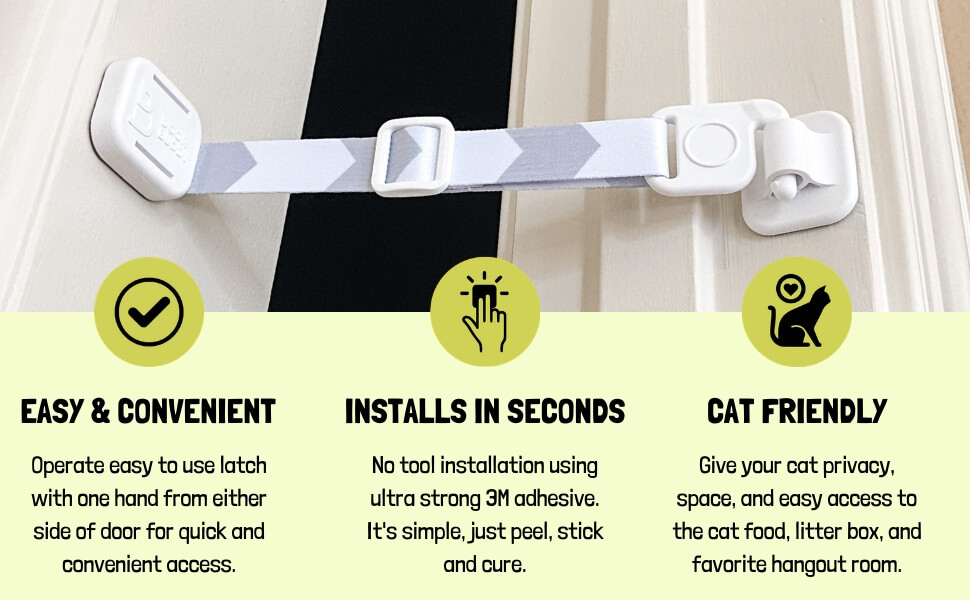 EASY & CONVENIENT

Operate easy to use latch with one hand from either side of door for quick and convenient access.

INSTALLS IN SECONDS

No tool installation using ultra strong 3M adhesive. It's simple, just peel, stick and cure.

CAT FRIENDLY

Give your cat privacy, space, and easy access to the cat food, litter box, and favorite hangout room.