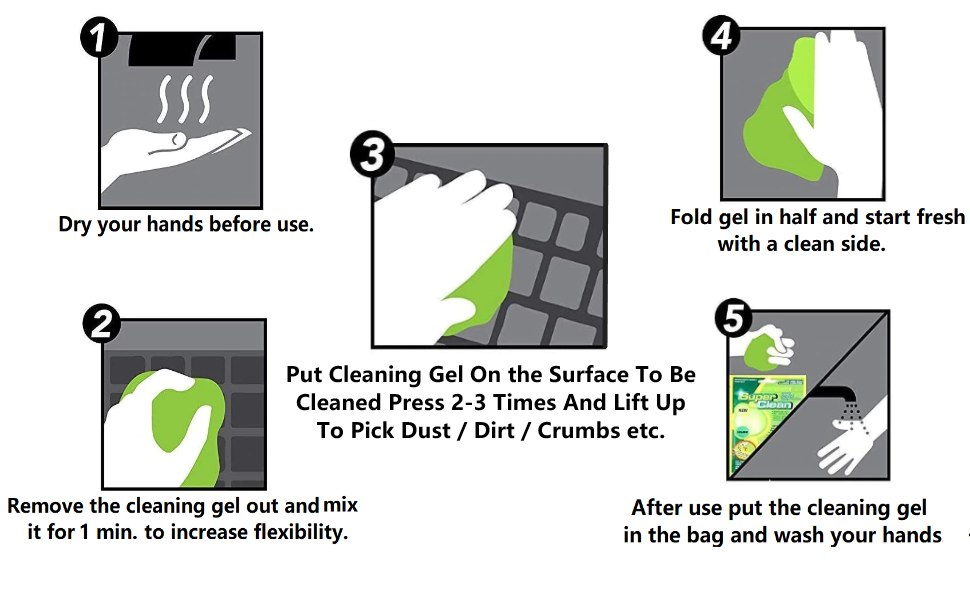 1

Dry your hands before use.

2

Remove the cleaning gel out and mix it for 1 min. to increase flexibility.

3

Put Cleaning Gel On the Surface To Be Cleaned Press 2-3 Times And Lift Up To Pick Dust / Dirt / Crumbs etc.

4

Fold gel in half and start fresh with a clean side.

5

Super Clean

After use put the cleaning gel in the bag and wash your hands