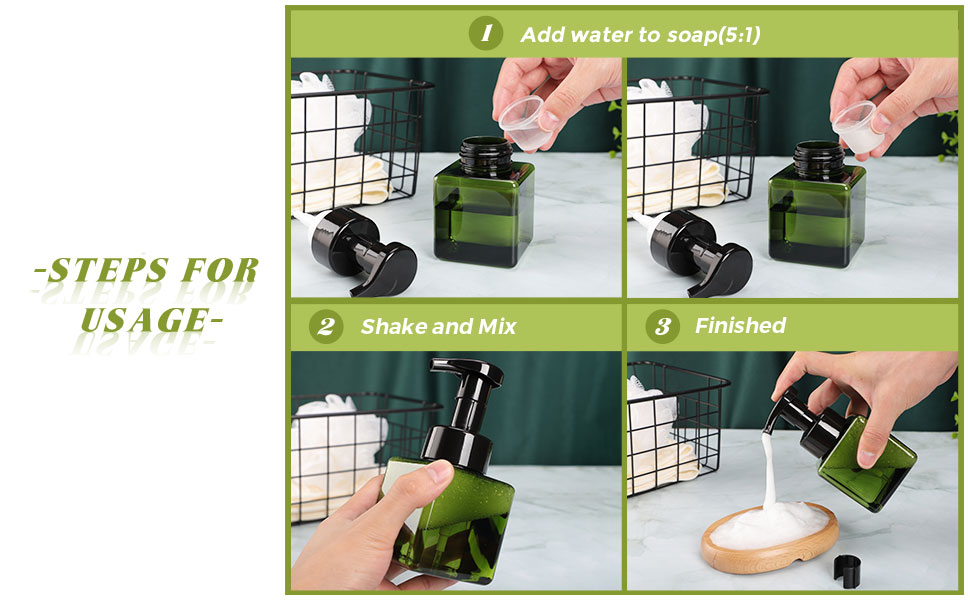 -STEPS FOR USAGE-

1 Add water to soap(5:1)

2 Shake and Mix

3 Finished