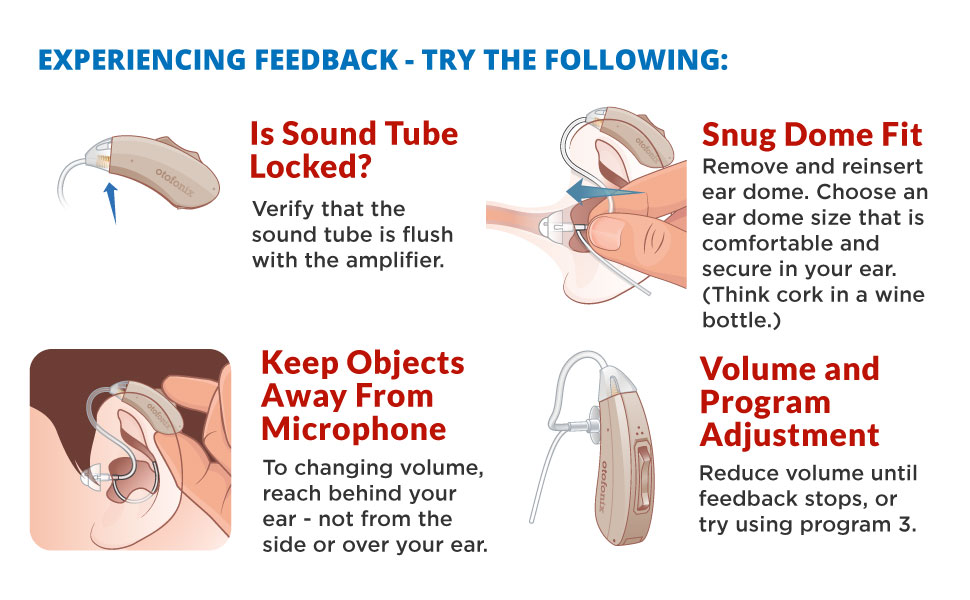 EXPERIENCING FEEDBACK - TRY THE FOLLOWING:

otofonix

Is Sound Tube Locked?

Verify that the sound tube is flush with the amplifier.

otofonix

Snug Dome Fit

Remove and reinsert ear dome. Choose an ear dome size that is comfortable and secure in your ear. (Think cork in a wine bottle.)

otofonix

Keep Objects Away From Microphone

To changing volume, reach behind your ear - not from the side or over your ear.

otofonix

Volume and Program Adjustment

Reduce volume until feedback stops, or try using program 3.